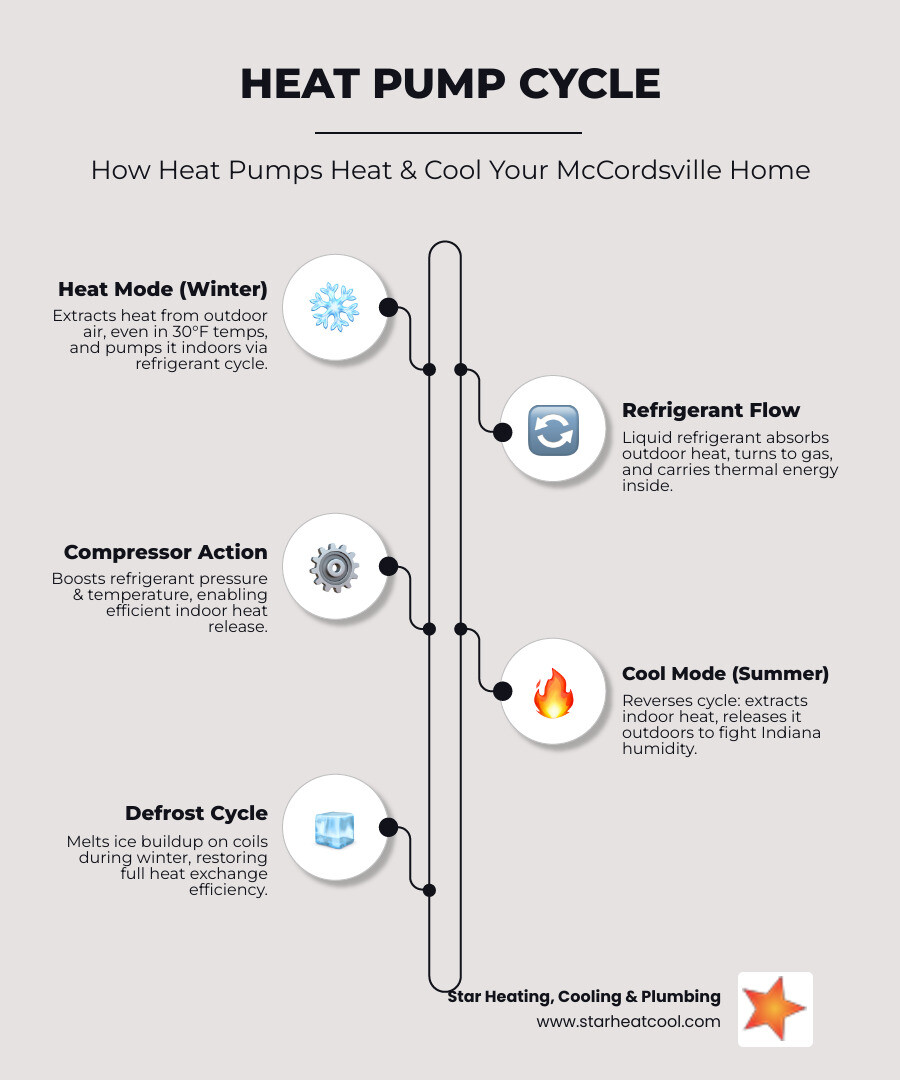 HEAT PUMP CYCLE

How Heat Pumps Heat & Cool Your McCordsville Home

Heat Mode (Winter)
Extracts heat from outdoor air, even in 30°F temps, and pumps it indoors via refrigerant cycle.

Refrigerant Flow
Liquid refrigerant absorbs outdoor heat, turns to gas, and carries thermal energy inside.

Compressor Action
Boosts refrigerant pressure & temperature, enabling efficient indoor heat release.

Cool Mode (Summer)
Reverses cycle: extracts indoor heat, releases it outdoors to fight Indiana humidity.

Defrost Cycle
Melts ice buildup on coils during winter, restoring full heat exchange efficiency.

Star Heating, Cooling & Plumbing
www.starheatcool.com