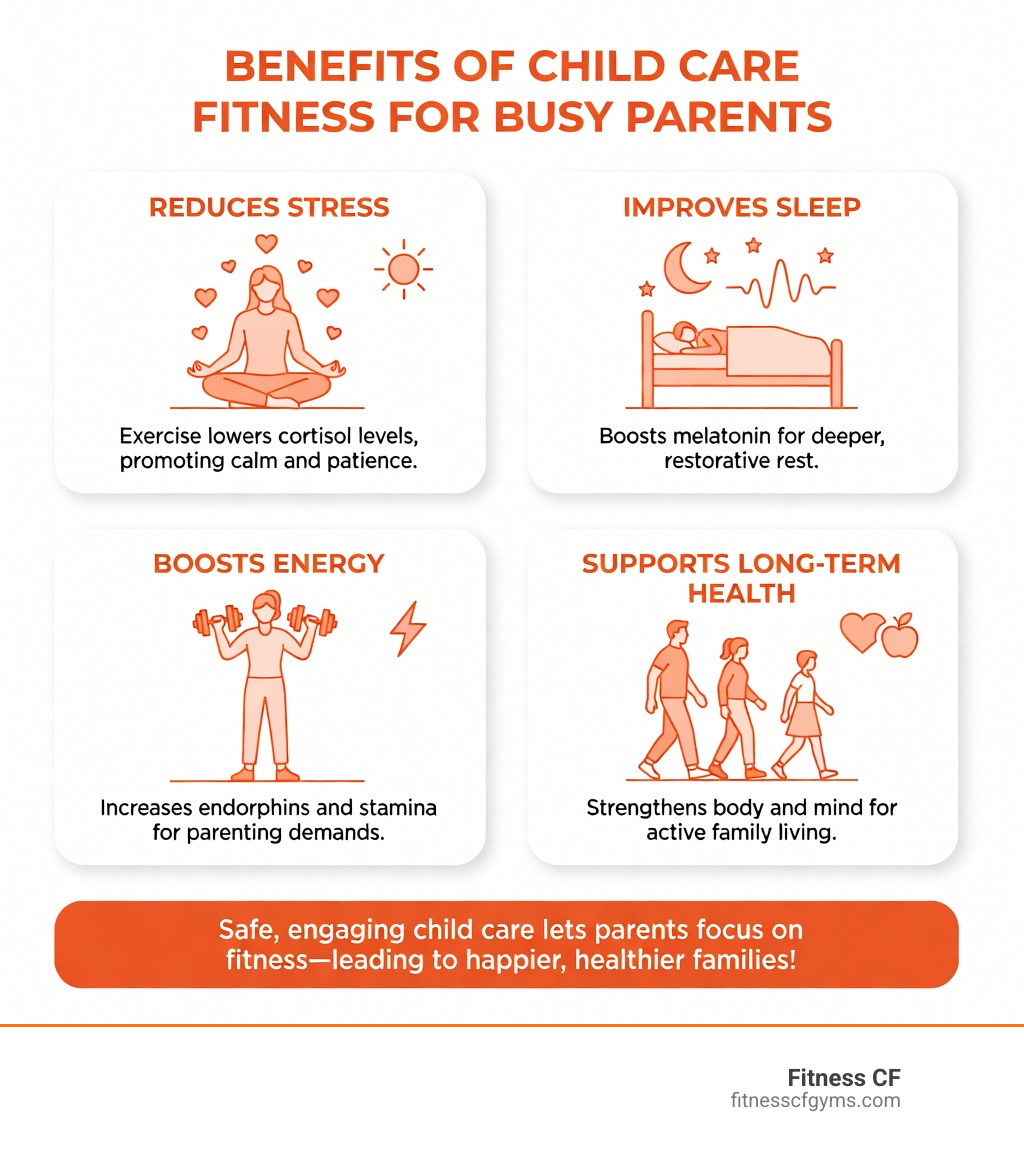 BENEFITS OF CHILD CARE FITNESS FOR BUSY PARENTS

REDUCES STRESS

Exercise lowers cortisol levels, promoting calm and patience.

IMPROVES SLEEP

Boosts melatonin for deeper, restorative rest.

BOOSTS ENERGY

Increases endorphins and stamina for parenting demands.

SUPPORTS LONG-TERM HEALTH

Strengthens body and mind for active family living.

Safe, engaging child care lets parents focus on fitness—leading to happier, healthier families!

Fitness CF
fitnesscfgyms.com