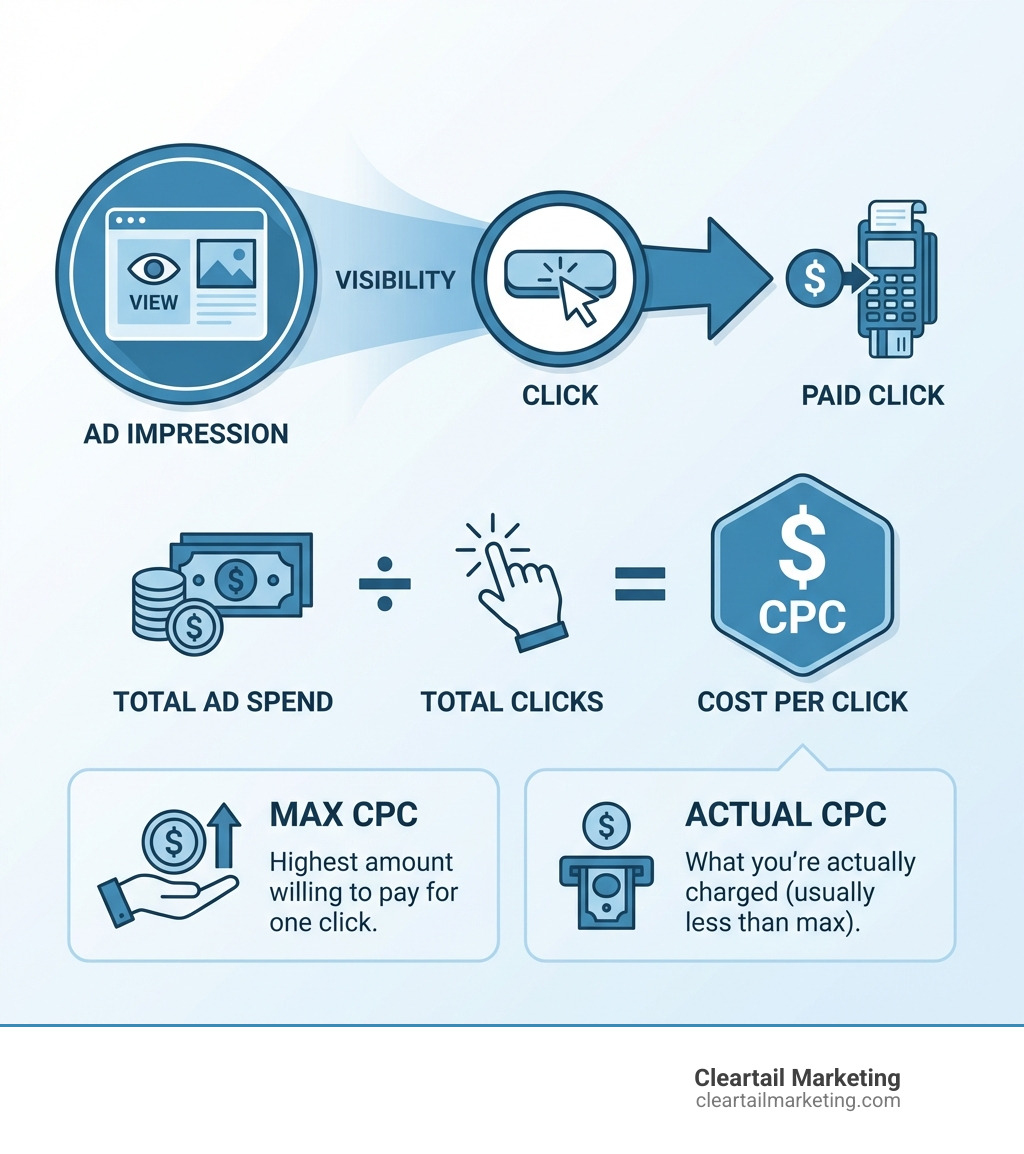 VIEW

VISIBILITY

$

AD IMPRESSION

CLICK

PAID CLICK

$

$

÷

=

$

CPC

TOTAL AD SPEND

TOTAL CLICKS

COST PER CLICK

$

MAX CPC

Highest amount willing to pay for one click.

$

ACTUAL CPC

What you're actually charged (usually less than max).

Cleartail Marketing
cleartailmarketing.com