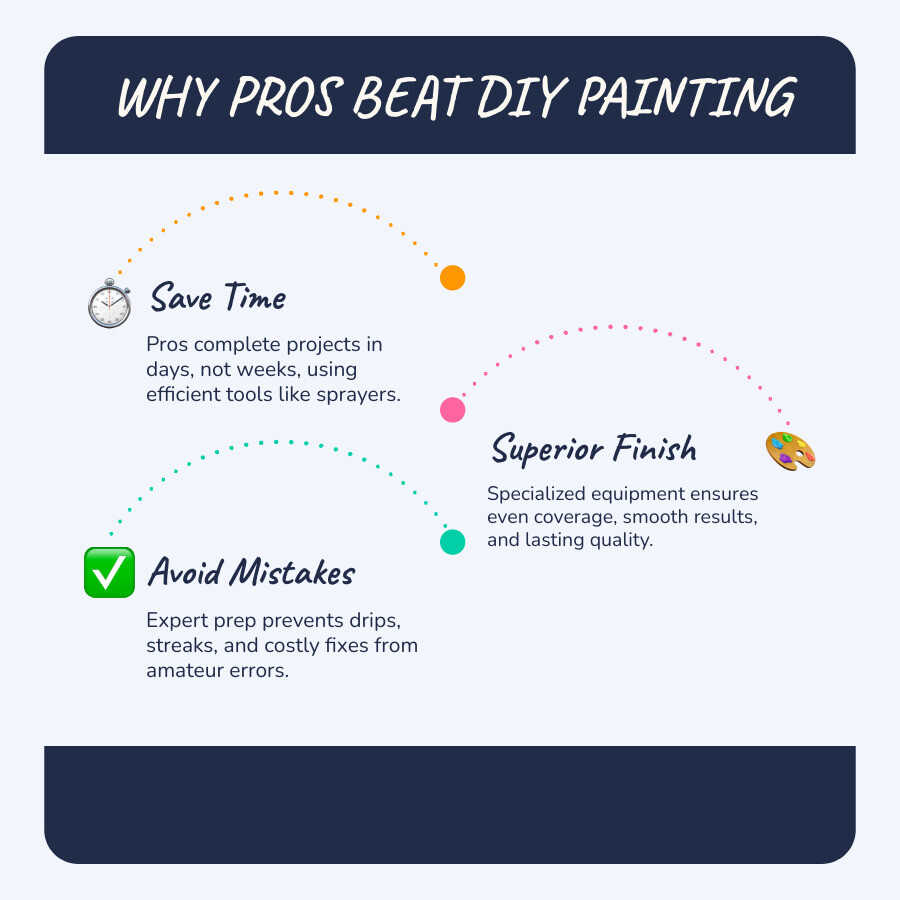 WHY PROS BEAT DIY PAINTING

Save Time

Pros complete projects in days, not weeks, using efficient tools like sprayers.

Superior Finish

Specialized equipment ensures even coverage, smooth results, and lasting quality.

Avoid Mistakes

Expert prep prevents drips, streaks, and costly fixes from amateur errors.