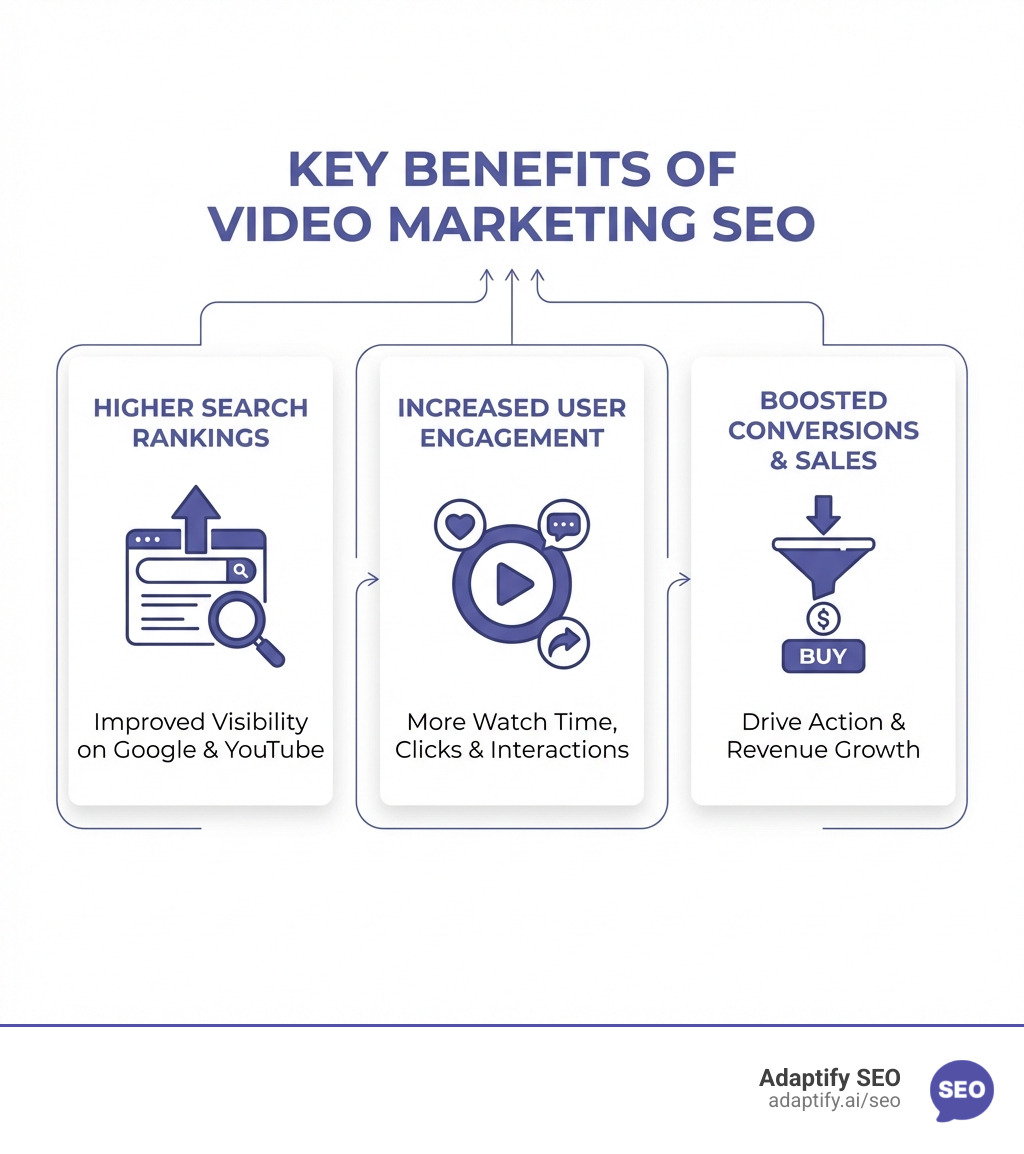 KEY BENEFITS OF VIDEO MARKETING SEO

HIGHER SEARCH RANKINGS

Improved Visibility on Google & YouTube

INCREASED USER ENGAGEMENT

More Watch Time, Clicks & Interactions

BOOSTED CONVERSIONS & SALES

$

BUY

Drive Action & Revenue Growth

Adaptify SEO
adaptify.ai/seo
SEO