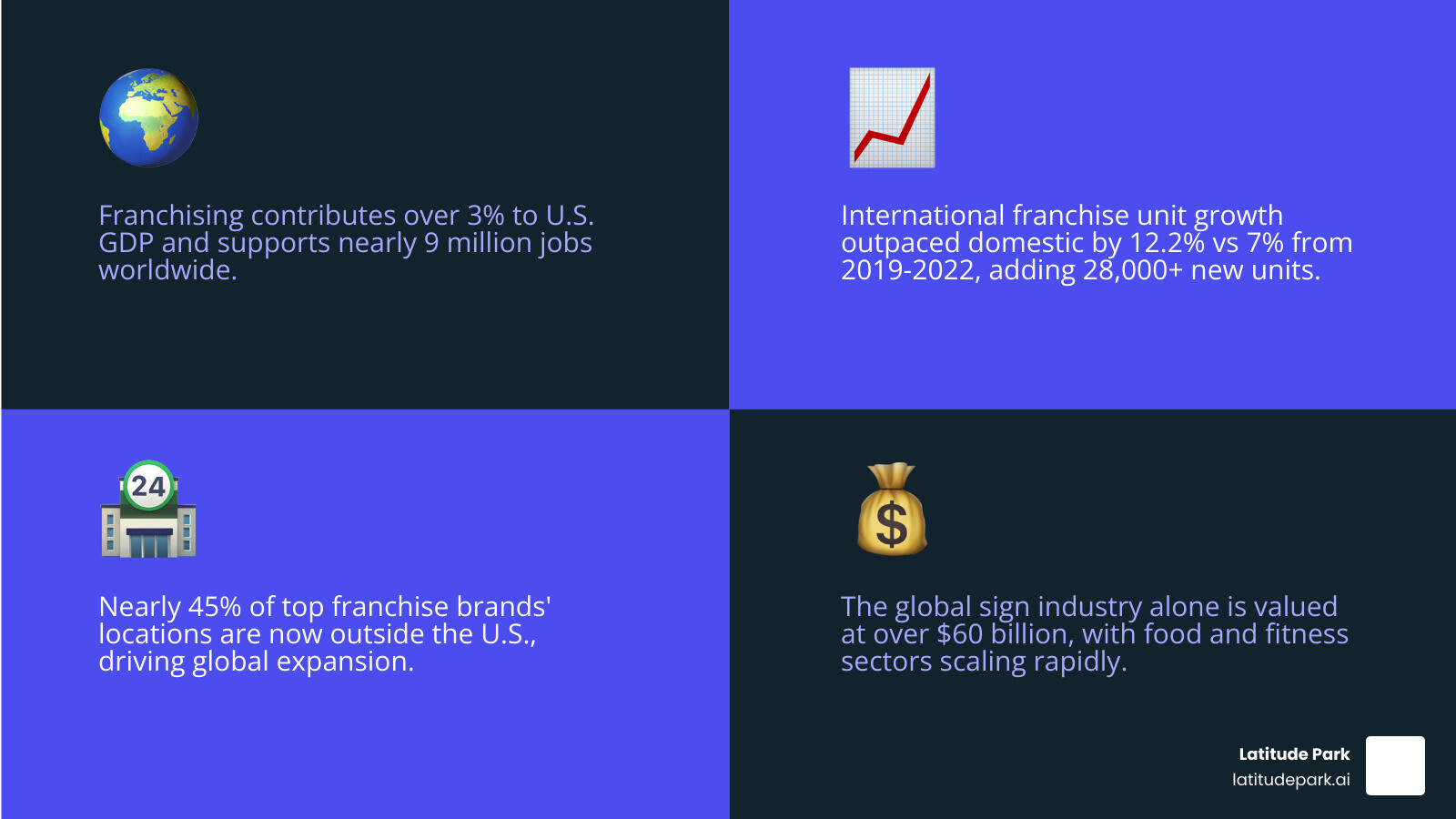 Franchising contributes over 3% to U.S. GDP and supports nearly 9 million jobs worldwide.

International franchise unit growth outpaced domestic by 12.2% vs 7% from 2019-2022, adding 28,000+ new units.

24

Nearly 45% of top franchise brands' locations are now outside the U.S., driving global expansion.

$

The global sign industry alone is valued at over $60 billion, with food and fitness sectors scaling rapidly.

Latitude Park
latitudepark.ai