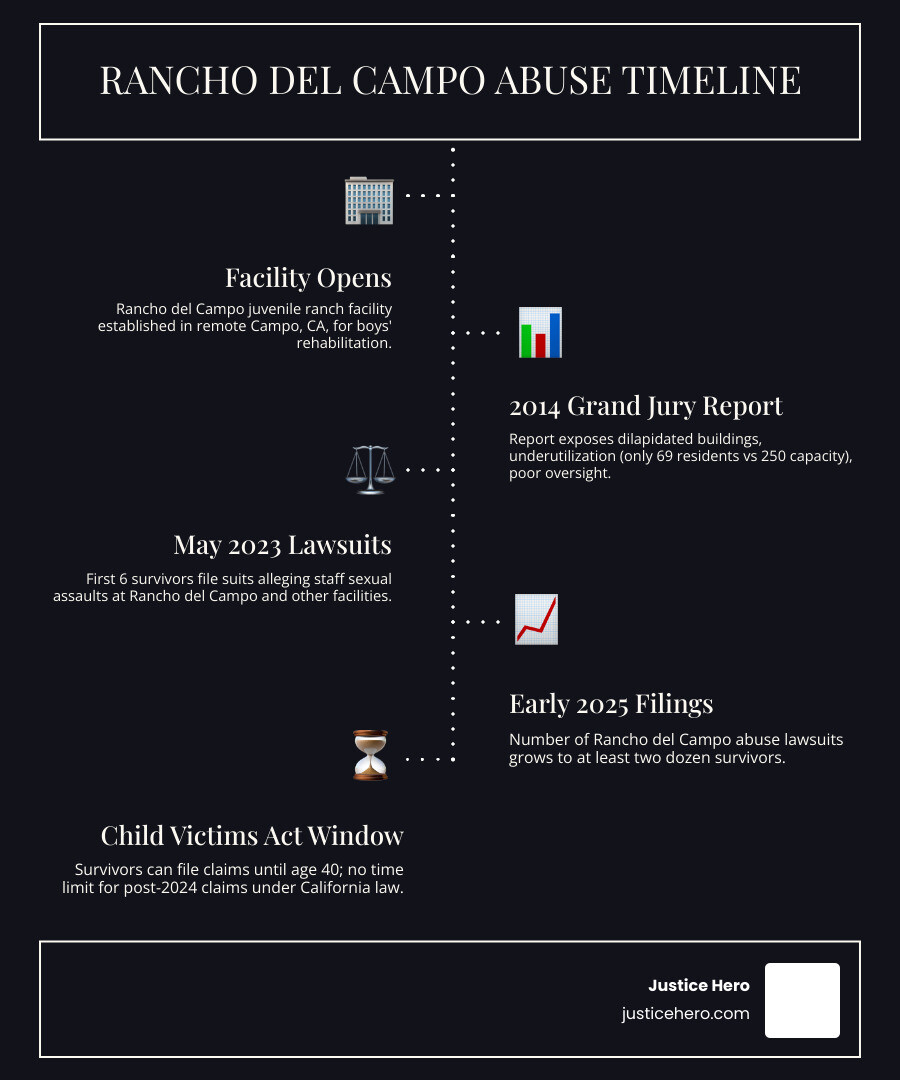 RANCHO DEL CAMPO ABUSE TIMELINE

Facility Opens

Rancho del Campo juvenile ranch facility established in remote Campo, CA, for boys' rehabilitation.

2014 Grand Jury Report

Report exposes dilapidated buildings, underutilization (only 69 residents vs 250 capacity), poor oversight.

May 2023 Lawsuits

First 6 survivors file suits alleging staff sexual assaults at Rancho del Campo and other facilities.

Early 2025 Filings

Number of Rancho del Campo abuse lawsuits grows to at least two dozen survivors.

Child Victims Act Window

Survivors can file claims until age 40; no time limit for post-2024 claims under California law.

Justice Hero
justicehero.com