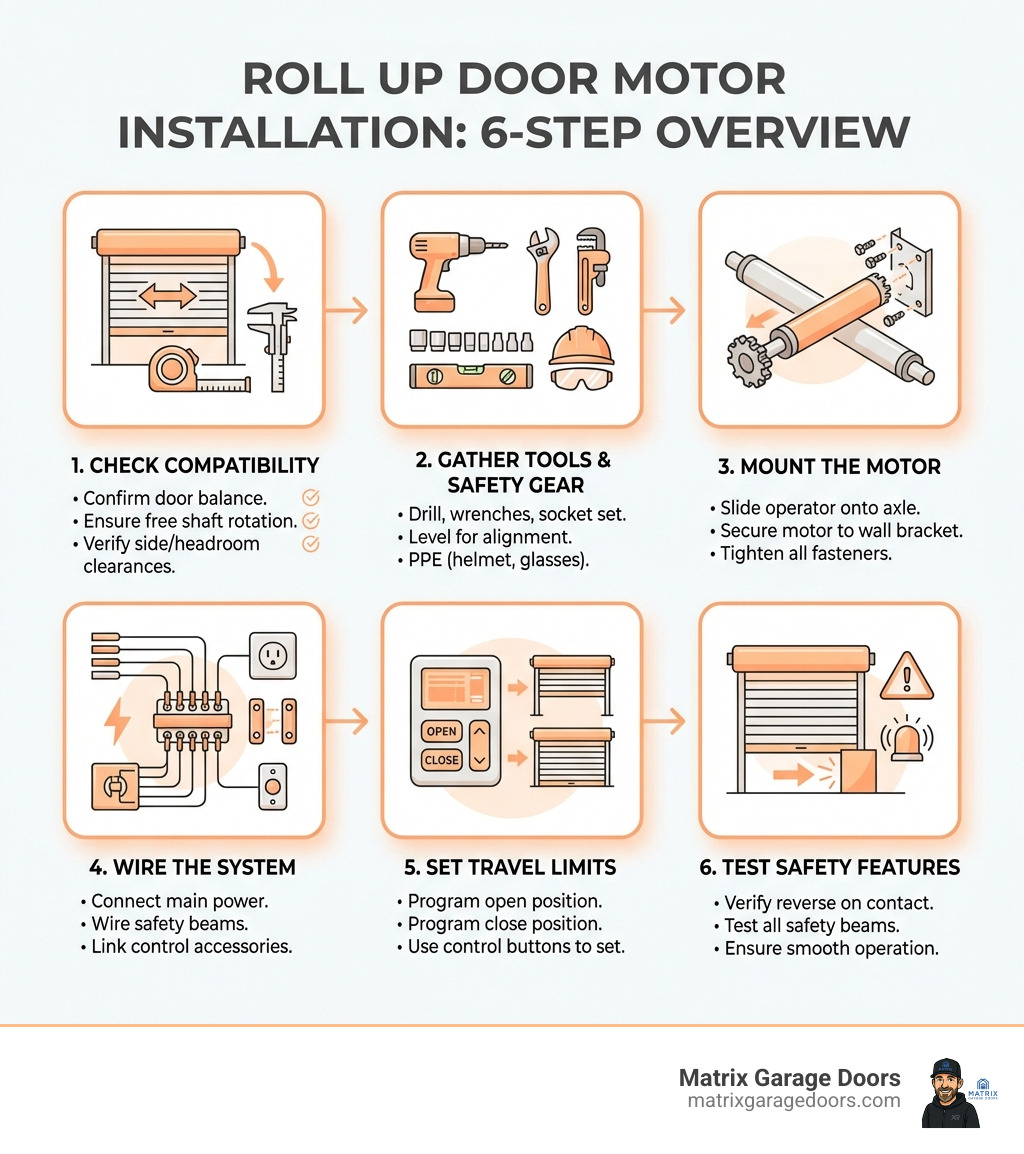 ROLL UP DOOR MOTOR INSTALLATION: 6-STEP OVERVIEW

1. CHECK COMPATIBILITY
• Confirm door balance.
• Ensure free shaft rotation.
• Verify side/headroom clearances.

2. GATHER TOOLS & SAFETY GEAR
• Drill, wrenches, socket set.
• Level for alignment.
• PPE (helmet, glasses).

3. MOUNT THE MOTOR
• Slide operator onto axle.
• Secure motor to wall bracket.
• Tighten all fasteners.

OPEN
CLOSE

4. WIRE THE SYSTEM
• Connect main power.
• Wire safety beams.
• Link control accessories.

5. SET TRAVEL LIMITS
• Program open position.
• Program close position.
• Use control buttons to set.

6. TEST SAFETY FEATURES
• Verify reverse on contact.
• Test all safety beams.
• Ensure smooth operation.

Matrix Garage Doors
matrixgaragedoors.com
MATRIX