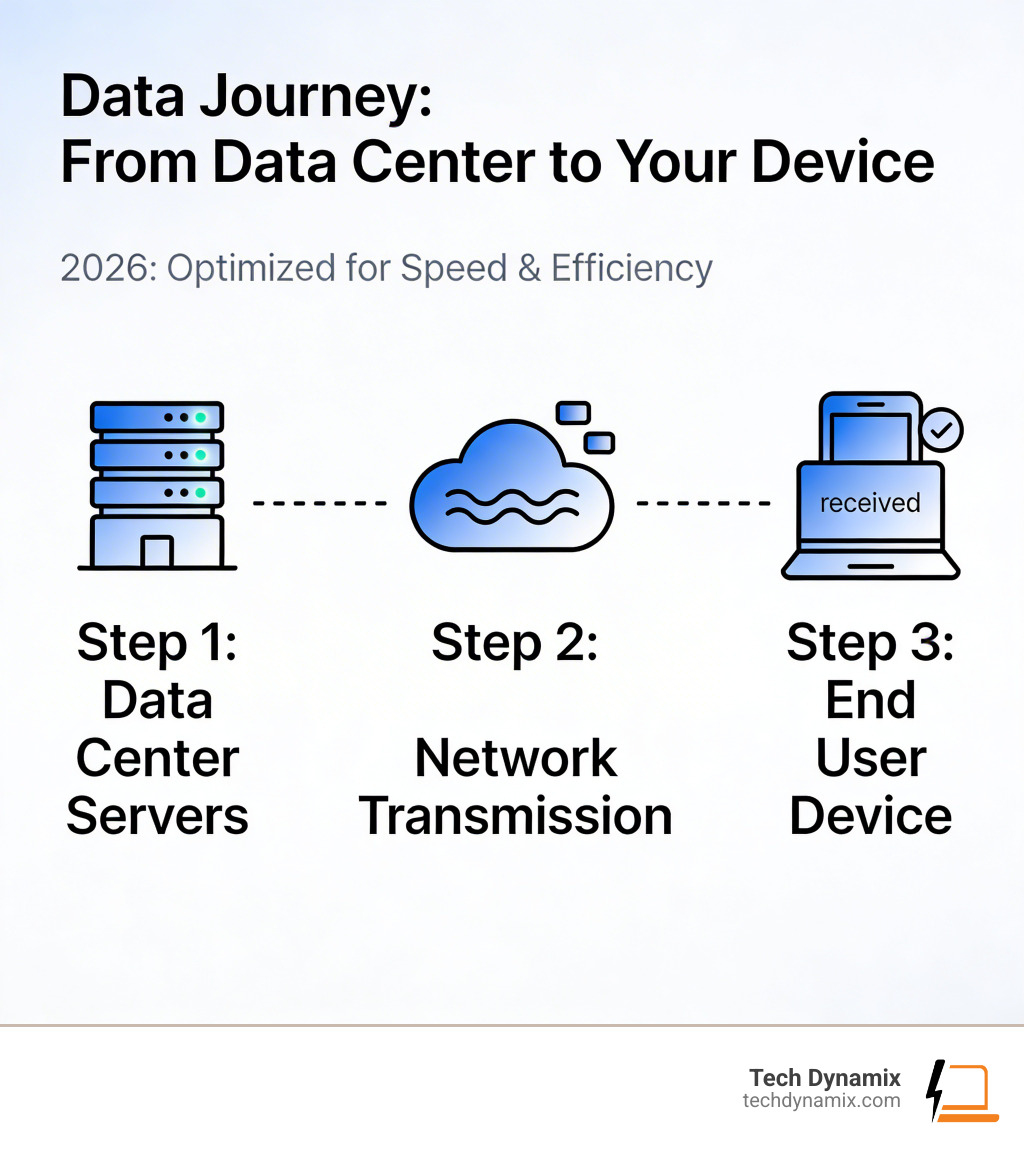 Data Journey:
From Data Center to Your Device

2026: Optimized for Speed & Efficiency

received

Step 1:
Data Center Servers

Step 2:
Network Transmission

Step 3:
End User Device

Tech Dynamix
techdynamix.com