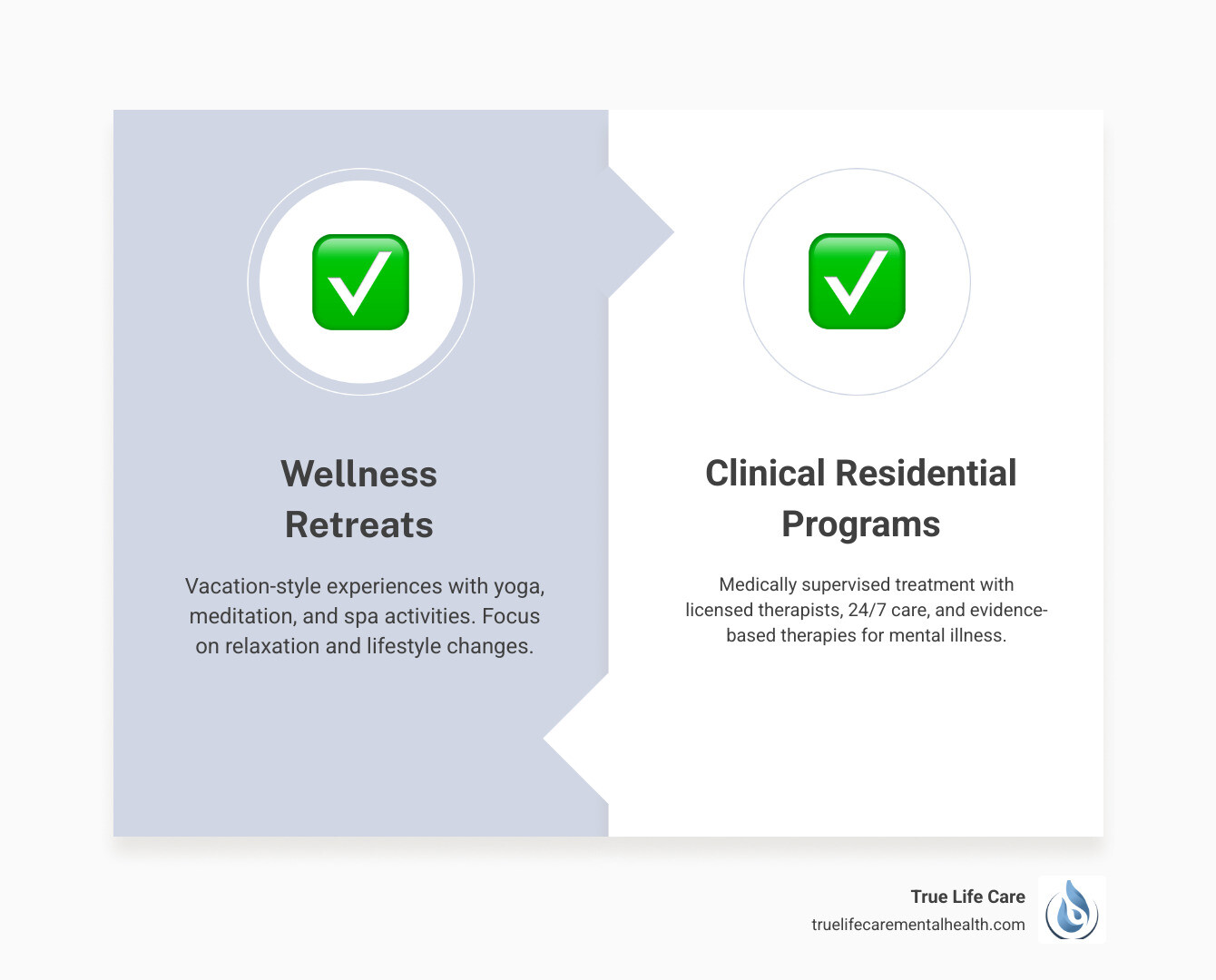 Wellness Retreats

Vacation-style experiences with yoga, meditation, and spa activities. Focus on relaxation and lifestyle changes.

Clinical Residential Programs

Medically supervised treatment with licensed therapists, 24/7 care, and evidence-based therapies for mental illness.

True Life Care
truelifecarementalhealth.com