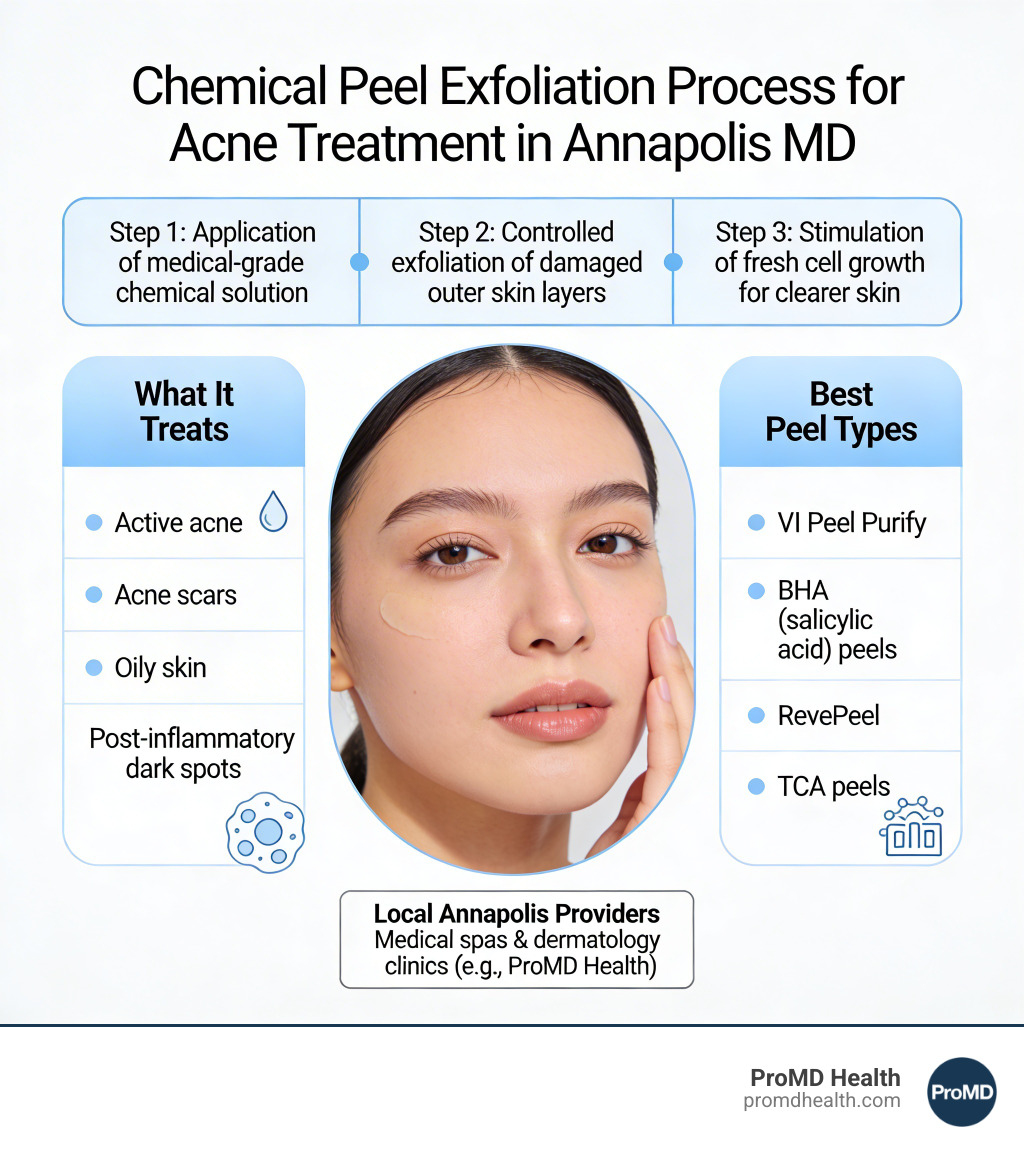 Chemical Peel Exfoliation Process for Acne Treatment in Annapolis MD

Step 1: Application of medical-grade chemical solution

Step 2: Controlled exfoliation of damaged outer skin layers

Step 3: Stimulation of fresh cell growth for clearer skin

What It Treats

Active acne

Acne scars

Oily skin

Post-inflammatory dark spots

Best Peel Types

VI Peel Purify

BHA (salicylic acid) peels

RevePeel

TCA peels

Local Annapolis Providers
Medical spas & dermatology clinics (e.g., ProMD Health)

ProMD Health
promdhealth.com

ProMD