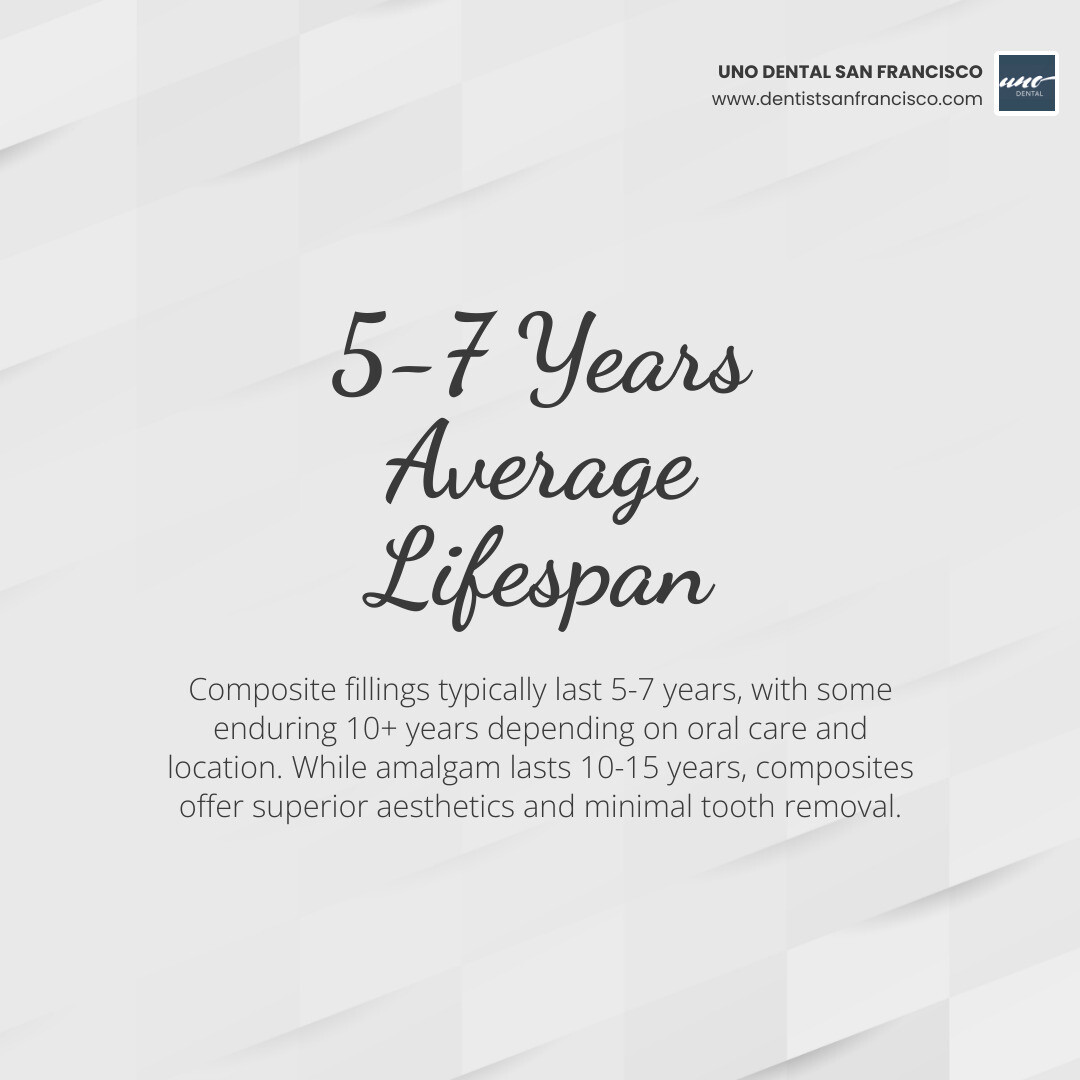 UNO DENTAL SAN FRANCISCO
www.dentistsanfrancisco.com

uno
DENTAL

5-7 Years Average Lifespan

Composite fillings typically last 5-7 years, with some enduring 10+ years depending on oral care and location. While amalgam lasts 10-15 years, composites offer superior aesthetics and minimal tooth removal.