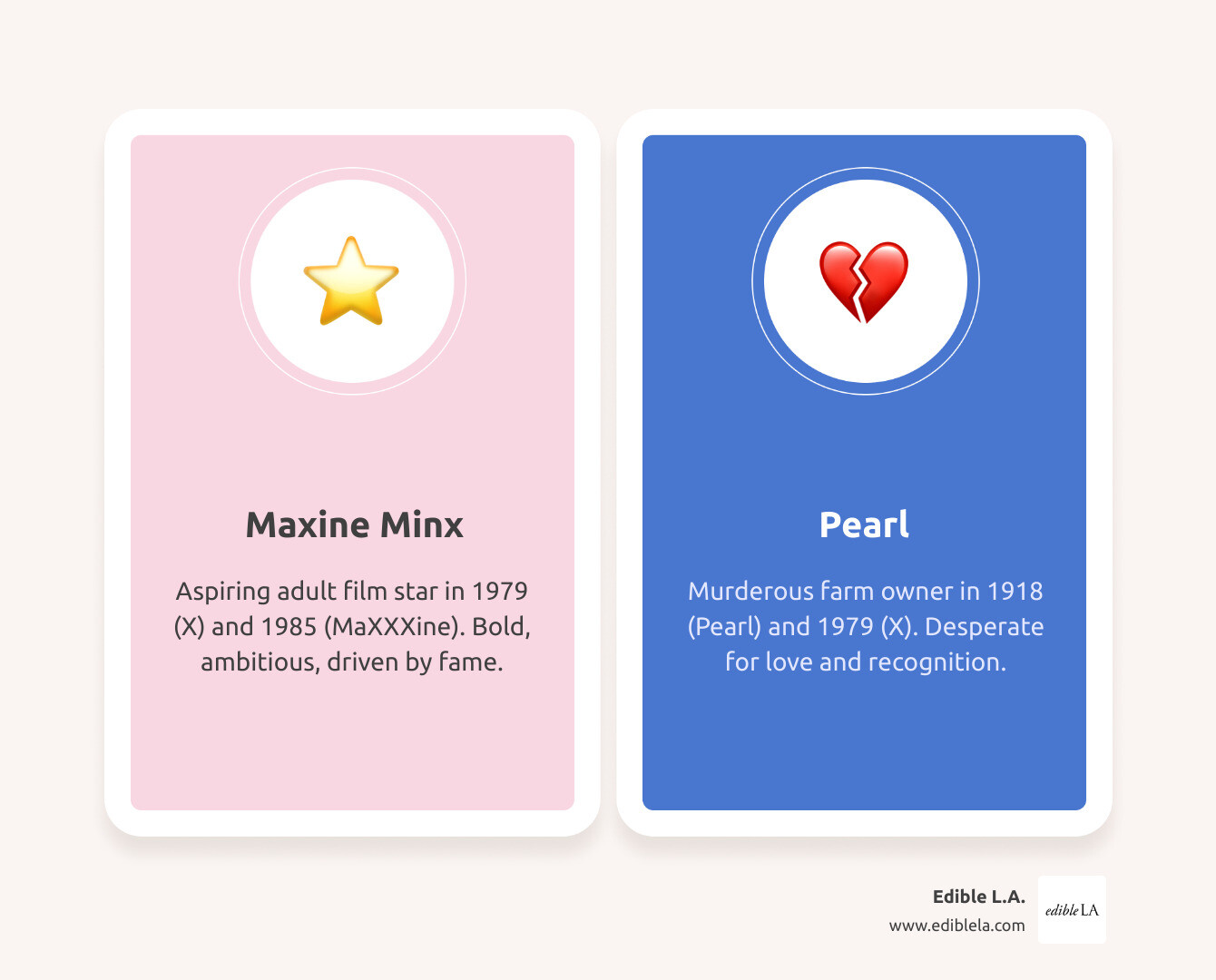 Maxine Minx

Aspiring adult film star in 1979 (X) and 1985 (MaXXXine). Bold, ambitious, driven by fame.

Pearl

Murderous farm owner in 1918 (Pearl) and 1979 (X). Desperate for love and recognition.

Edible L.A.
www.ediblela.com

edible LA