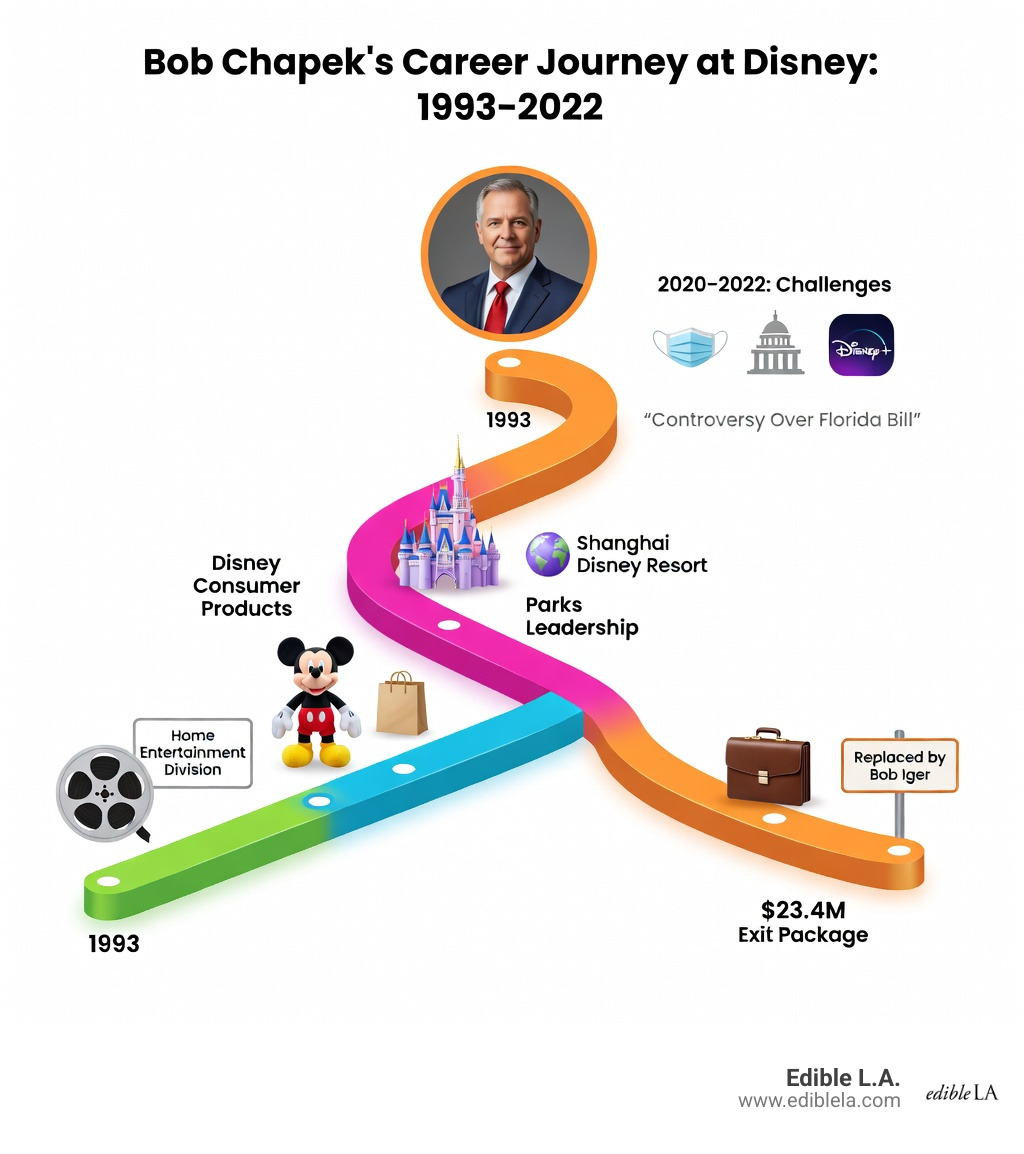 Bob Chapek's Career Journey at Disney: 1993-2022

2020-2022: Challenges

Disney+

1993

"Controversy Over Florida Bill"

Shanghai Disney Resort

Disney Consumer Products

Parks Leadership

Home Entertainment Division

Replaced by Bob Iger

1993

$23.4M Exit Package

Edible L.A.
www.ediblela.com

edible LA