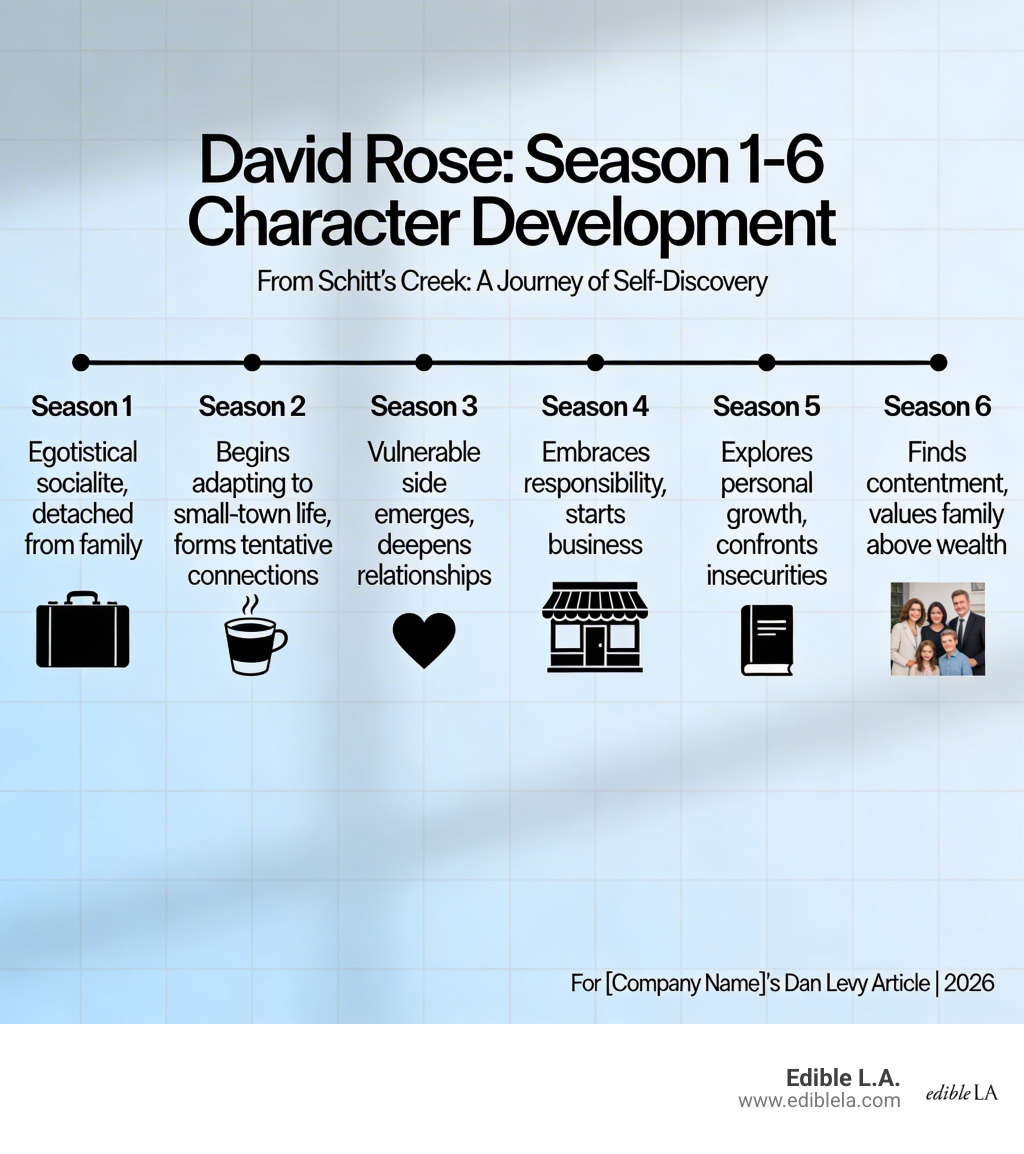 David Rose: Season 1-6 Character Development

From Schitt's Creek: A Journey of Self-Discovery

Season 1
Egotistical socialite, detached from family

Season 2
Begins adapting to small-town life, forms tentative connections

Season 3
Vulnerable side emerges, deepens relationships

Season 4
Embraces responsibility, starts business

Season 5
Explores personal growth, confronts insecurities

Season 6
Finds contentment, values family above wealth

For [Company Name]'s Dan Levy Article | 2026

Edible L.A.
www.ediblela.com

edible LA