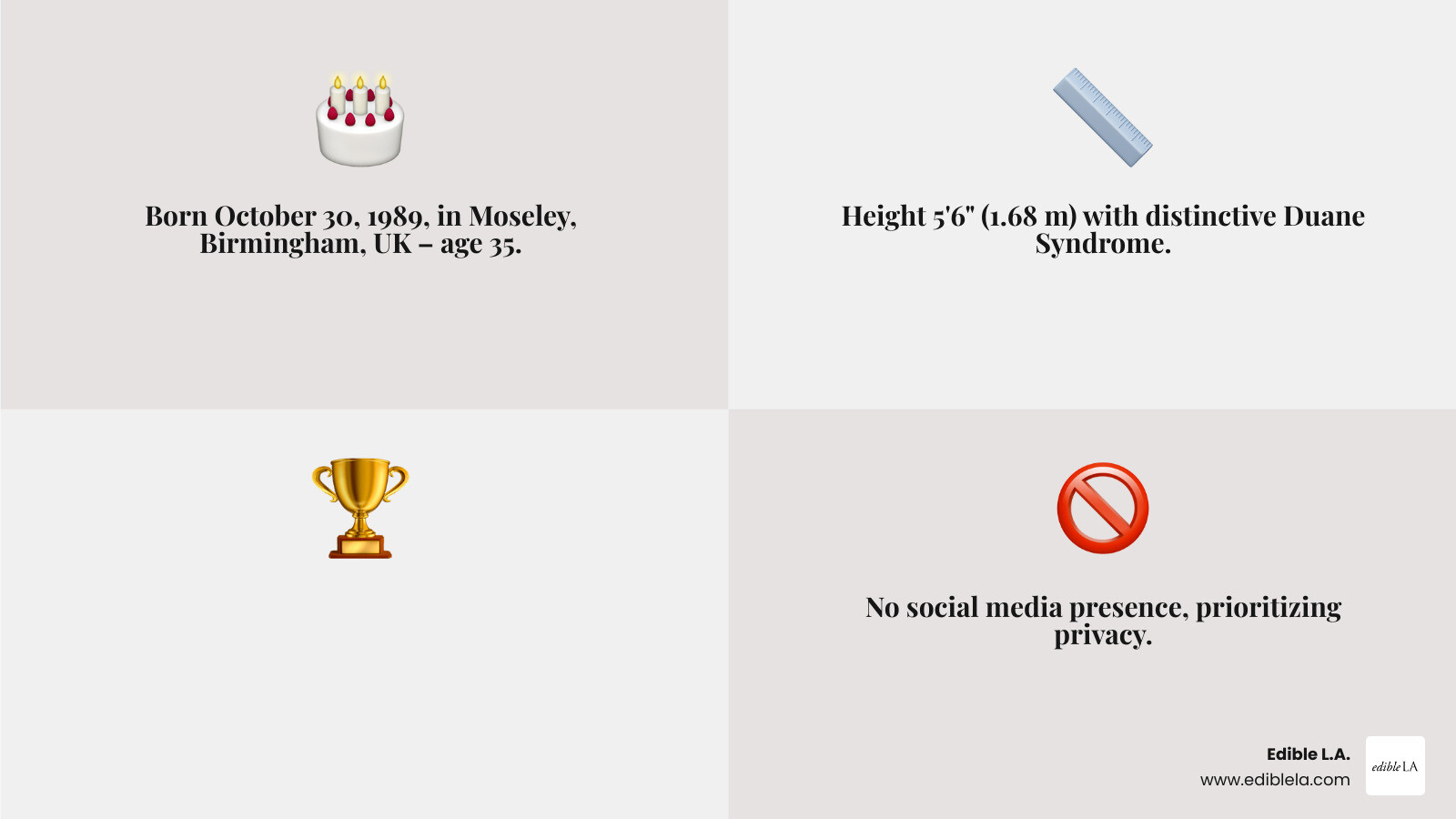 Born October 30, 1989, in Moseley, Birmingham, UK – age 35.

Height 5'6" (1.68 m) with distinctive Duane Syndrome.

No social media presence, prioritizing privacy.

Edible L.A.
www.ediblela.com

edible LA