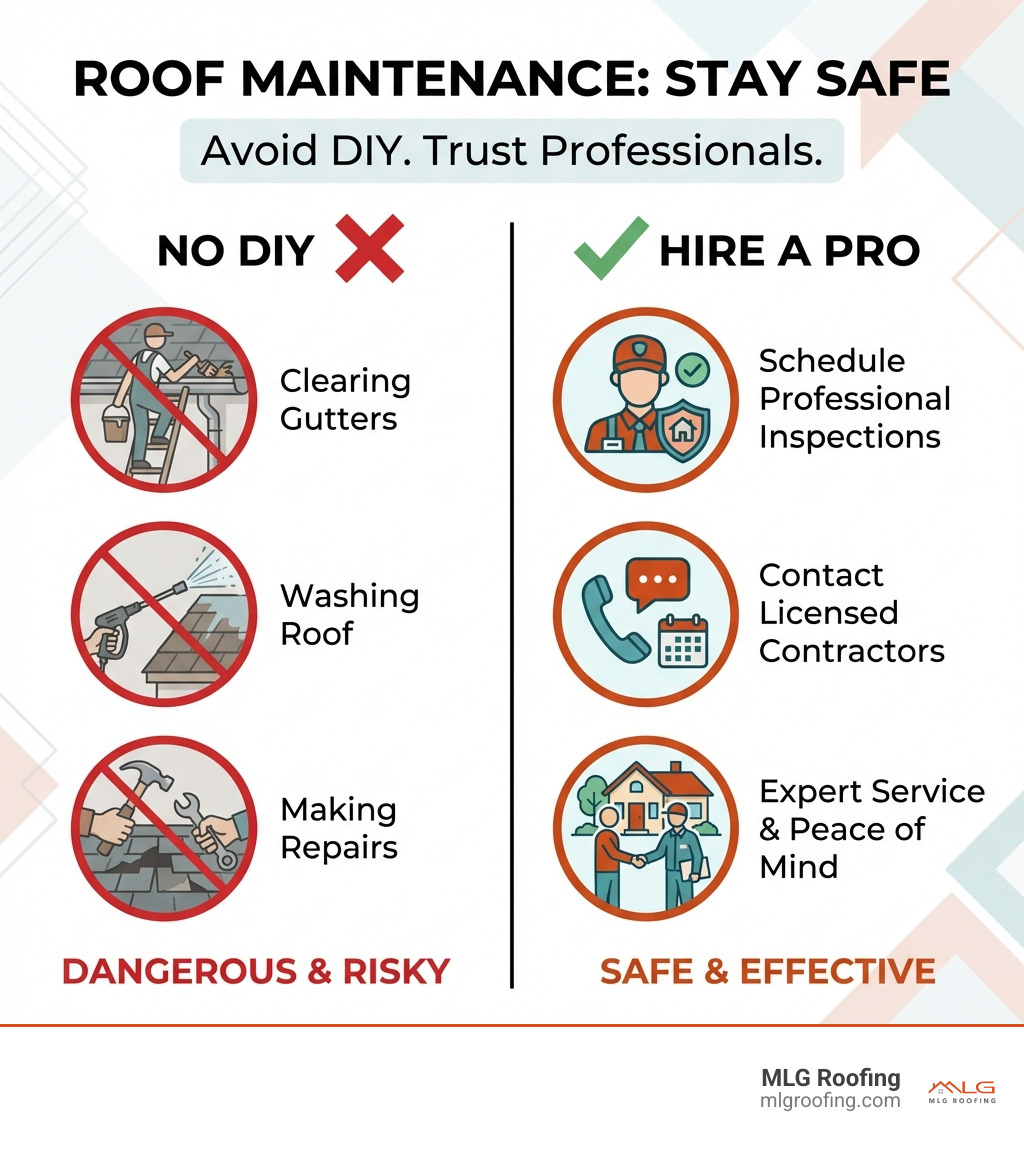 ROOF MAINTENANCE: STAY SAFE

Avoid DIY. Trust Professionals.

NO DIY

Clearing Gutters

Washing Roof

Making Repairs

DANGEROUS & RISKY

HIRE A PRO

Schedule Professional Inspections

Contact Licensed Contractors

Expert Service & Peace of Mind

SAFE & EFFECTIVE

MLG Roofing
mlgroofing.com

MLG
MLG ROOFING