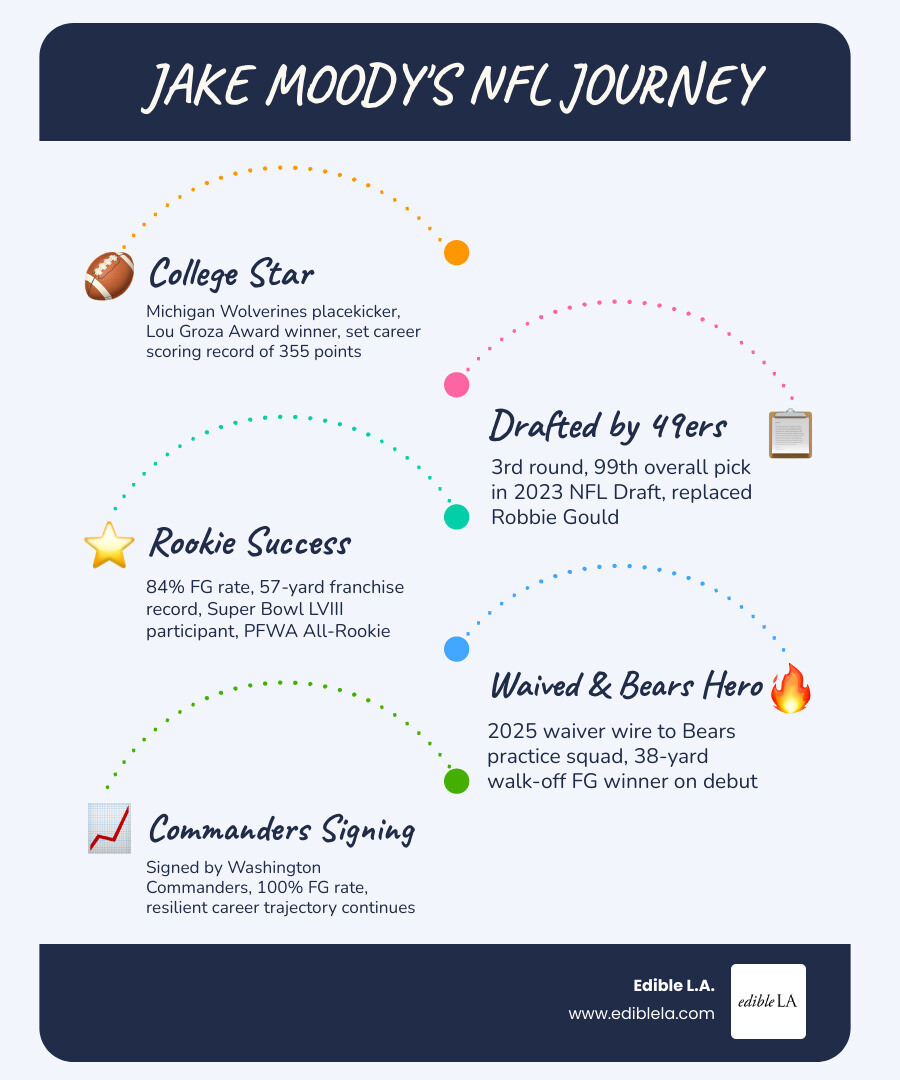 JAKE MOODY'S NFL JOURNEY

College Star

Michigan Wolverines placekicker, Lou Groza Award winner, set career scoring record of 355 points

Drafted by 49ers

3rd round, 99th overall pick in 2023 NFL Draft, replaced Robbie Gould

Rookie Success

84% FG rate, 57-yard franchise record, Super Bowl LVIII participant, PFWA All-Rookie

Waived & Bears Hero

2025 waiver wire to Bears practice squad, 38-yard walk-off FG winner on debut

Commanders Signing

Signed by Washington Commanders, 100% FG rate, resilient career trajectory continues

Edible L.A.
www.ediblela.com

edible LA