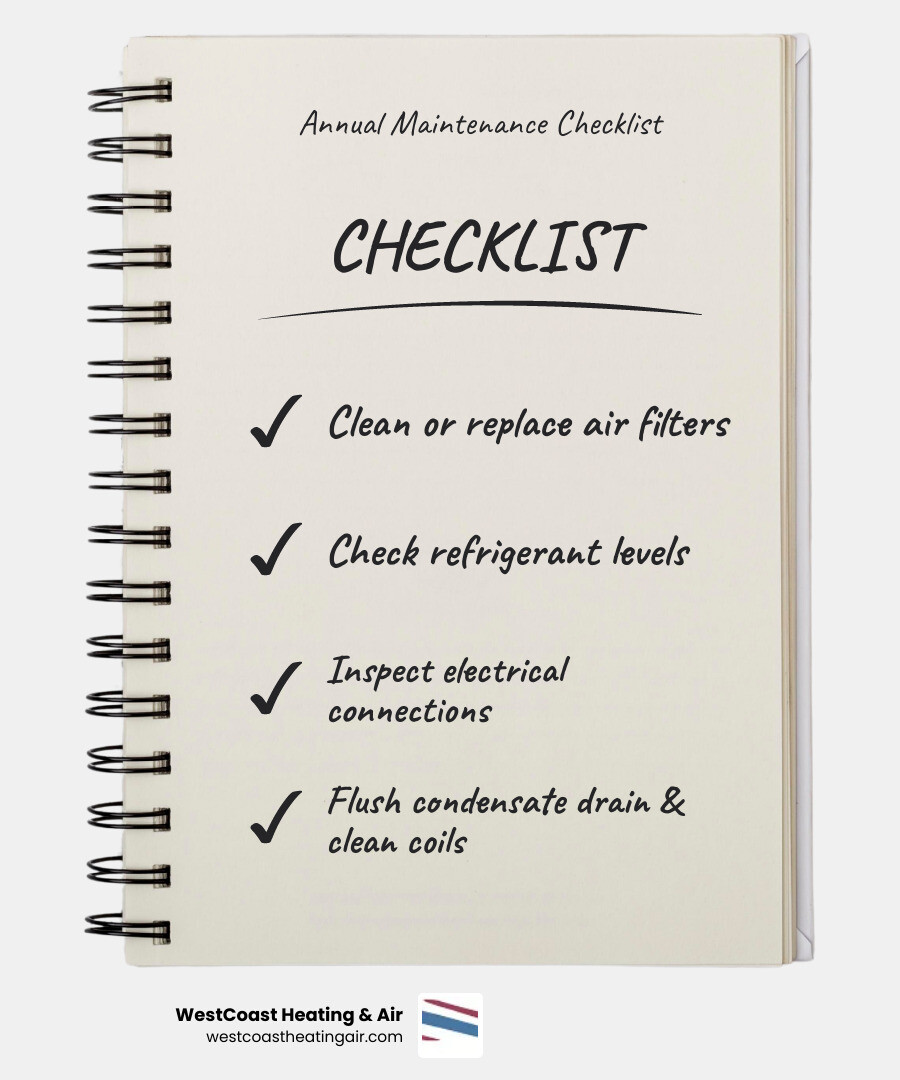 Annual Maintenance Checklist

CHECKLIST

✓ Clean or replace air filters

✓ Check refrigerant levels

✓ Inspect electrical connections

✓ Flush condensate drain & clean coils

WestCoast Heating & Air
westcoastheatingair.com