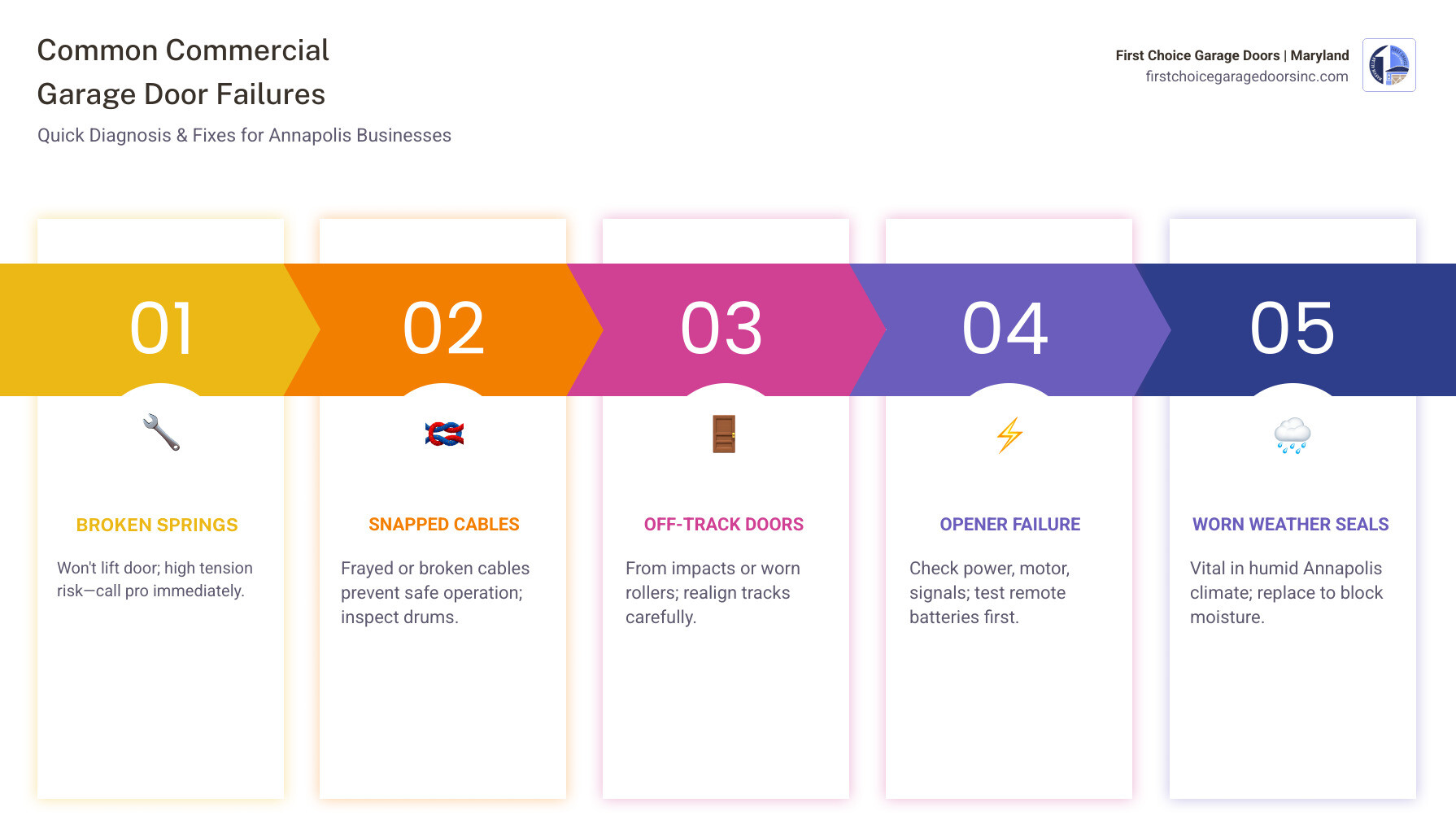 Common Commercial Garage Door Failures

Quick Diagnosis & Fixes for Annapolis Businesses

First Choice Garage Doors | Maryland
firstchoicegaragedoorsinc.com

01

BROKEN SPRINGS

Won't lift door; high tension risk—call pro immediately.

02

SNAPPED CABLES

Frayed or broken cables prevent safe operation; inspect drums.

03

OFF-TRACK DOORS

From impacts or worn rollers; realign tracks carefully.

04

OPENER FAILURE

Check power, motor, signals; test remote batteries first.

05

WORN WEATHER SEALS

Vital in humid Annapolis climate; replace to block moisture.