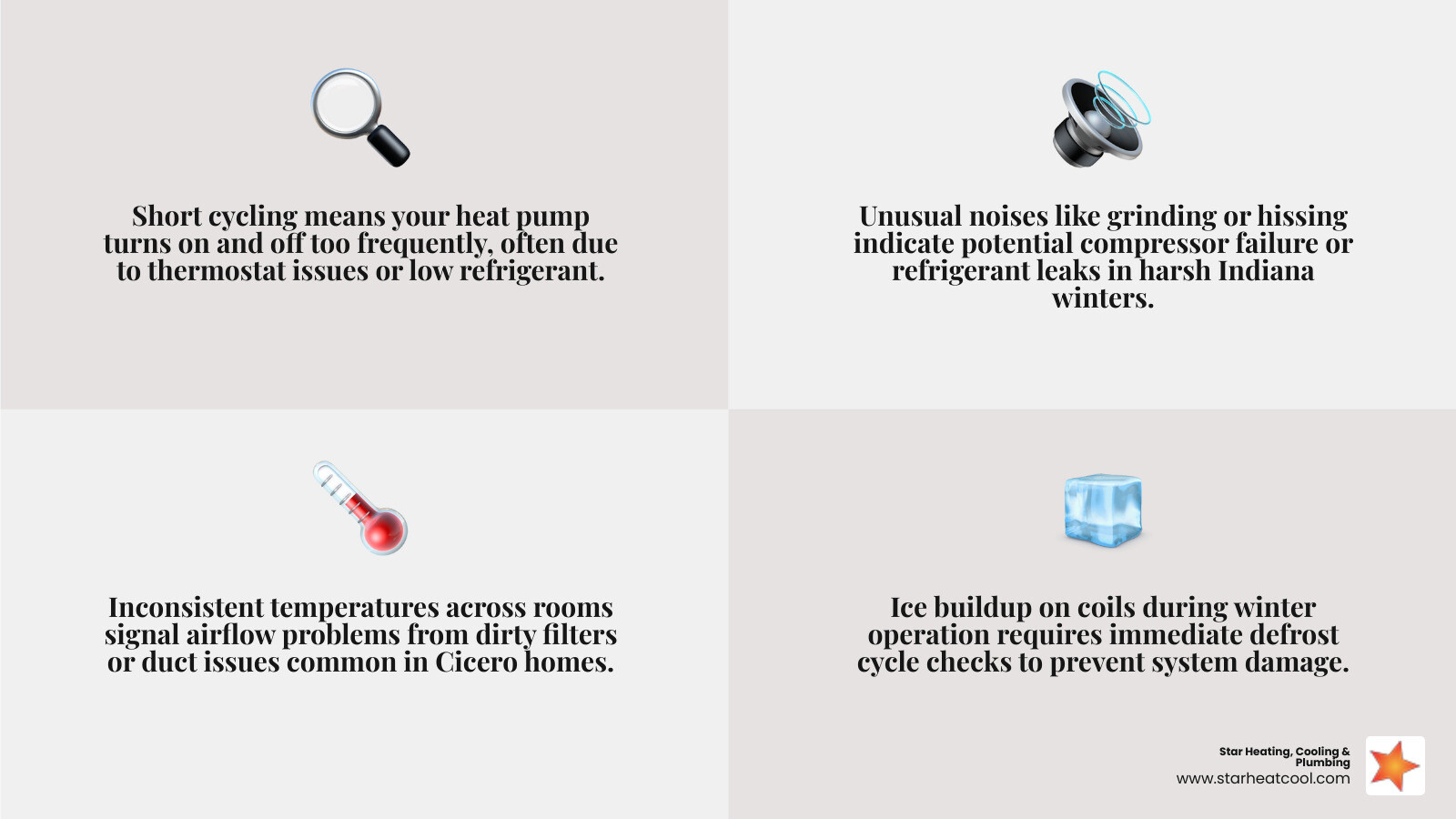 Short cycling means your heat pump turns on and off too frequently, often due to thermostat issues or low refrigerant.

Unusual noises like grinding or hissing indicate potential compressor failure or refrigerant leaks in harsh Indiana winters.

Inconsistent temperatures across rooms signal airflow problems from dirty filters or duct issues common in Cicero homes.

Ice buildup on coils during winter operation requires immediate defrost cycle checks to prevent system damage.

Star Heating, Cooling & Plumbing
www.starheatcool.com