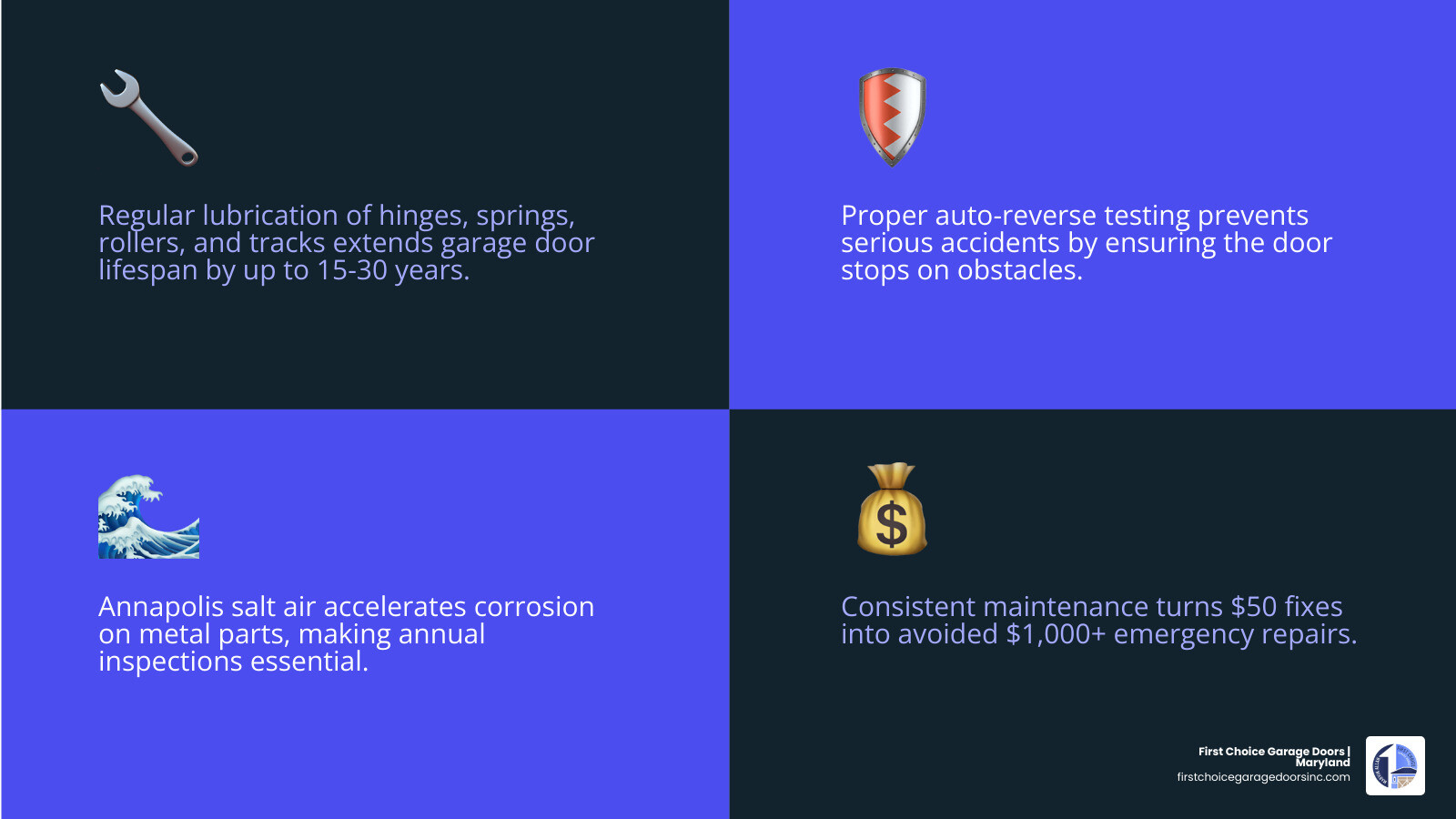 Regular lubrication of hinges, springs, rollers, and tracks extends garage door lifespan by up to 15-30 years.

Proper auto-reverse testing prevents serious accidents by ensuring the door stops on obstacles.

Annapolis salt air accelerates corrosion on metal parts, making annual inspections essential.

Consistent maintenance turns \$50 fixes into avoided \$1,000+ emergency repairs.

First Choice Garage Doors | Maryland
firstchoicegaragedoorsinc.com