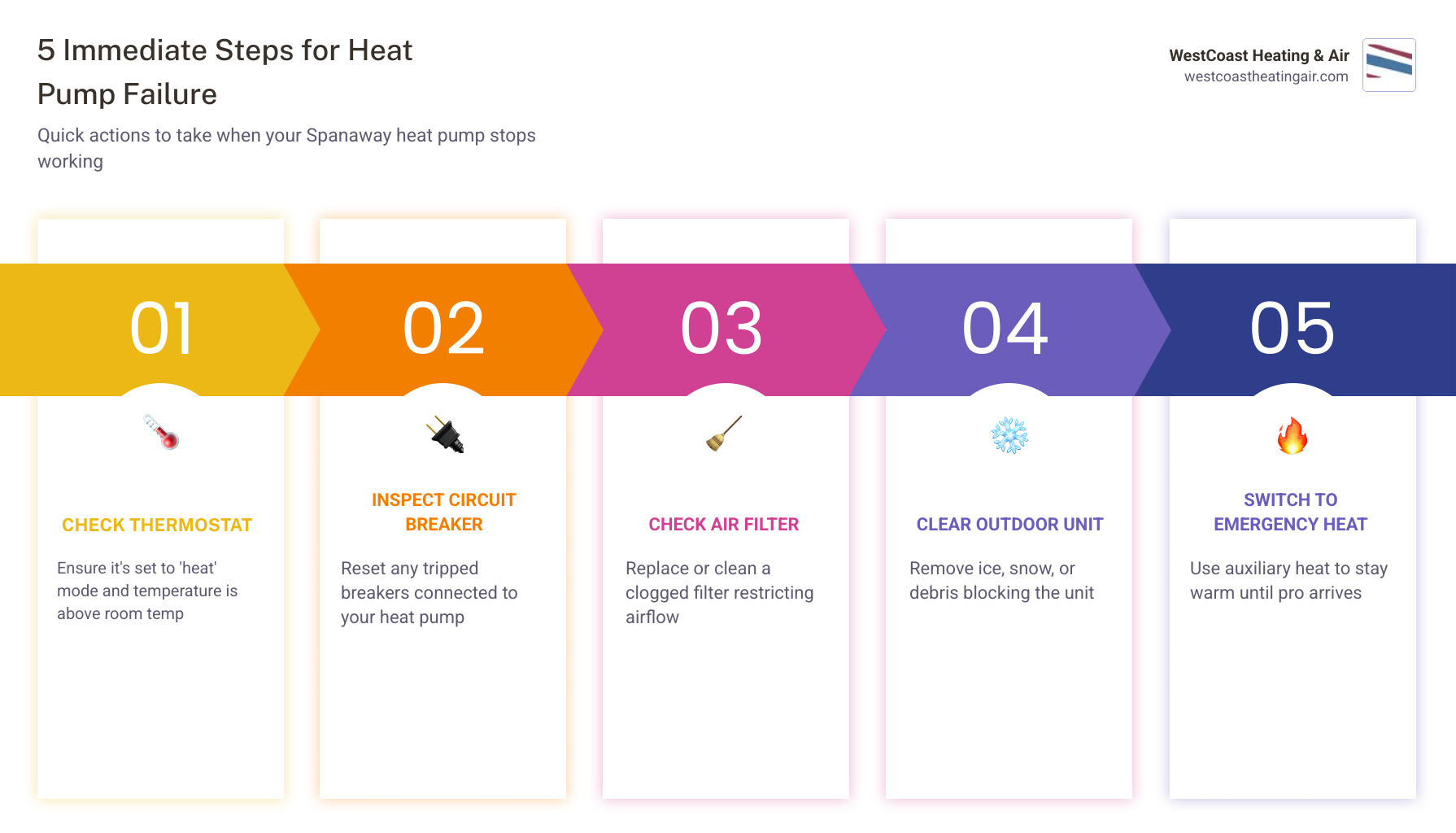 5 Immediate Steps for Heat Pump Failure

Quick actions to take when your Spanaway heat pump stops working

WestCoast Heating & Air
westcoastheatingair.com

01

CHECK THERMOSTAT

Ensure it's set to 'heat' mode and temperature is above room temp

02

INSPECT CIRCUIT BREAKER

Reset any tripped breakers connected to your heat pump

03

CHECK AIR FILTER

Replace or clean a clogged filter restricting airflow

04

CLEAR OUTDOOR UNIT

Remove ice, snow, or debris blocking the unit

05

SWITCH TO EMERGENCY HEAT

Use auxiliary heat to stay warm until pro arrives