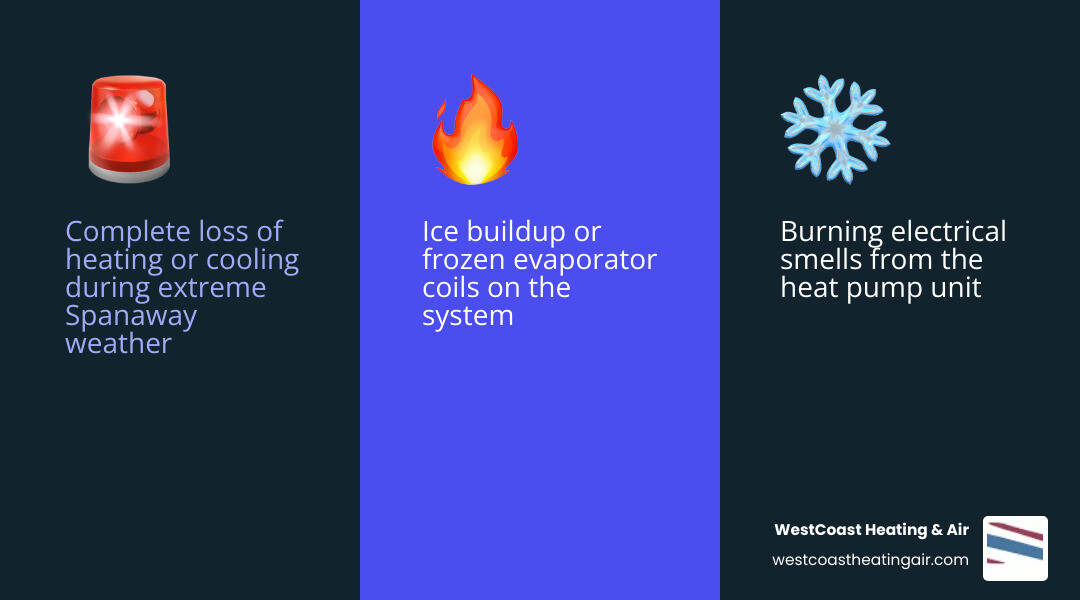 Complete loss of heating or cooling during extreme Spanaway weather

Ice buildup or frozen evaporator coils on the system

Burning electrical smells from the heat pump unit

WestCoast Heating & Air
westcoastheatingair.com