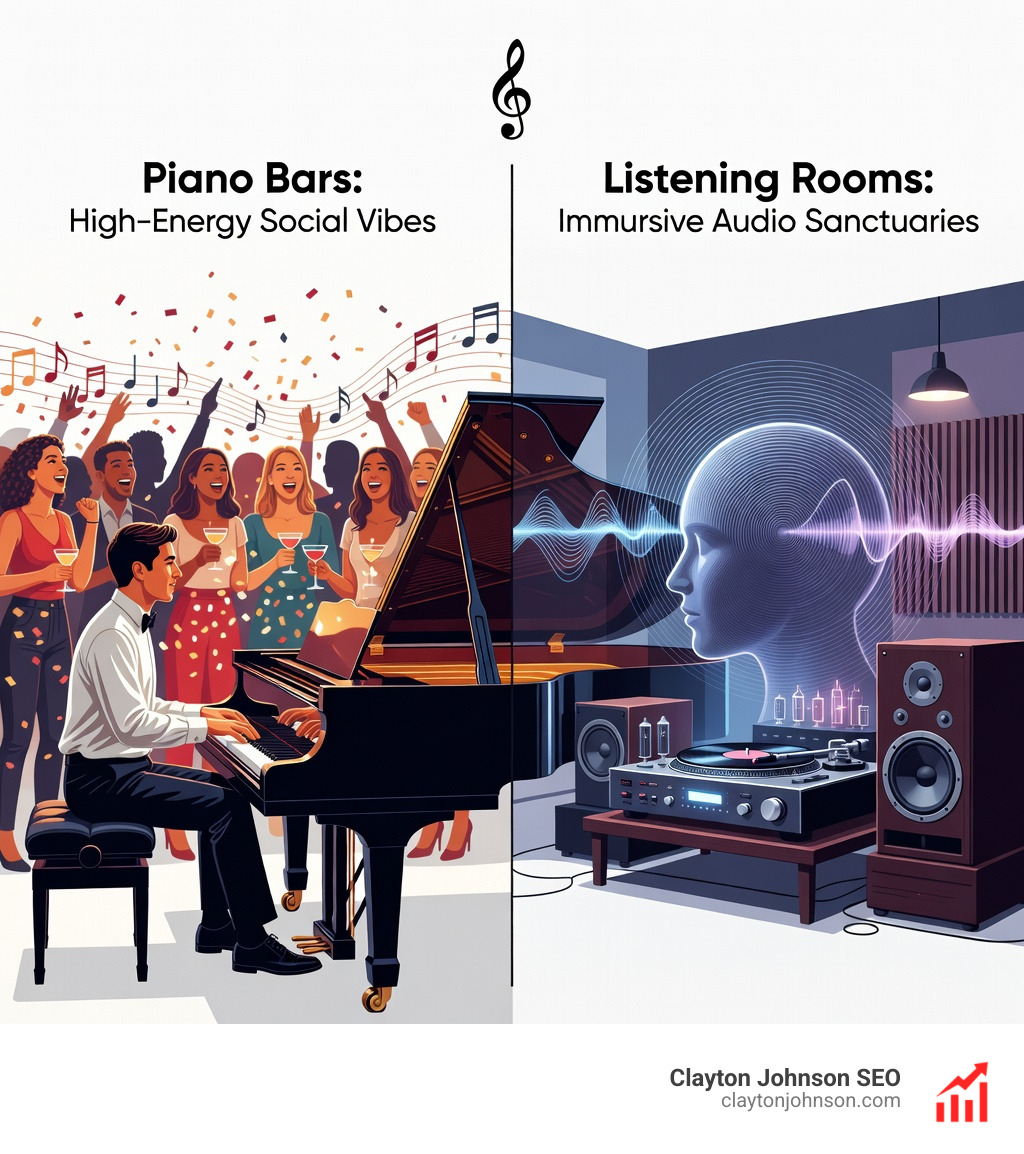 Piano Bars:
High-Energy Social Vibes

Listening Rooms:
Immursive Audio Sanctuaries

Clayton Johnson SEO
claytonjohnson.com