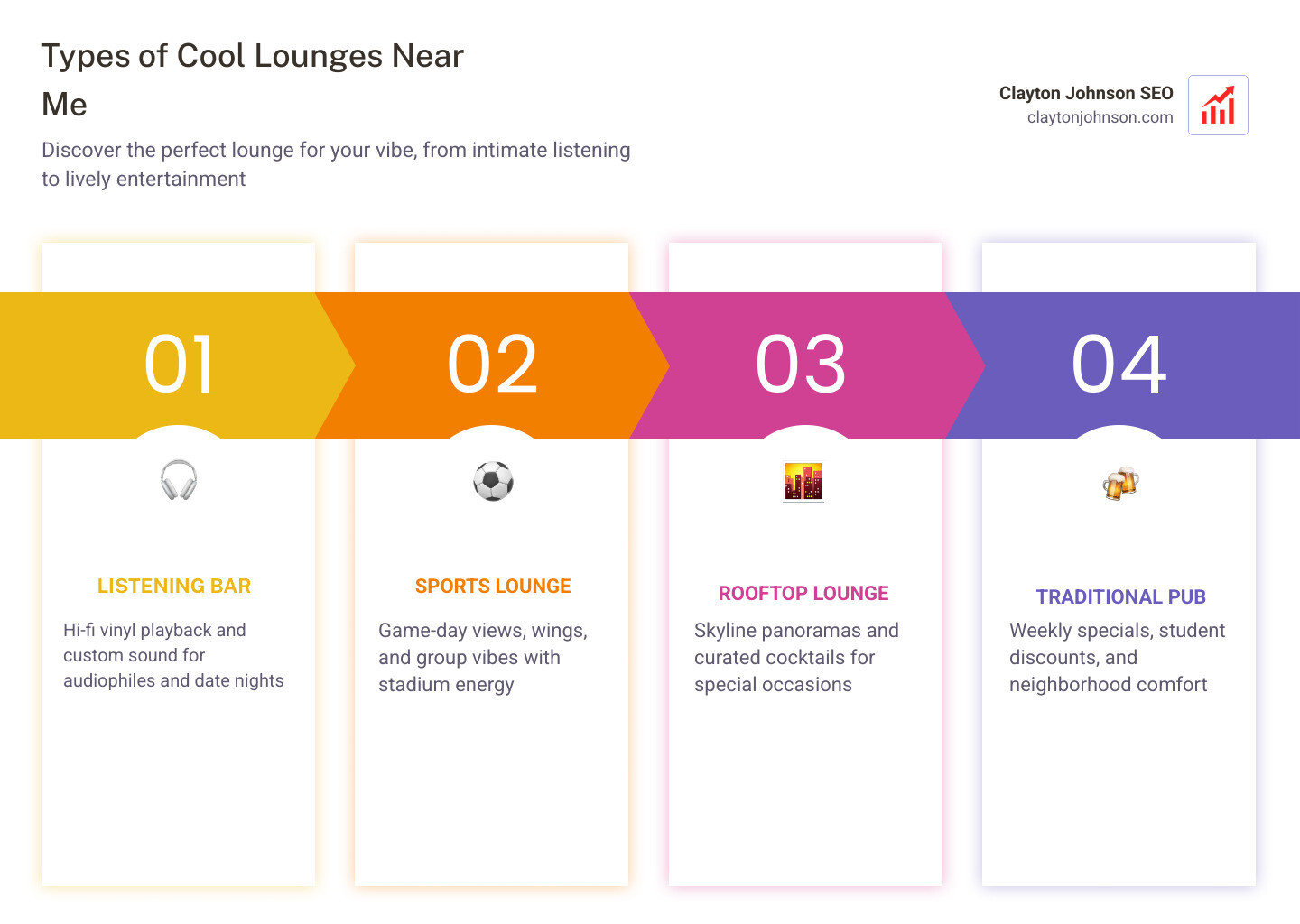 Types of Cool Lounges Near Me

Discover the perfect lounge for your vibe, from intimate listening to lively entertainment

Clayton Johnson SEO
claytonjohnson.com

01

LISTENING BAR

Hi-fi vinyl playback and custom sound for audiophiles and date nights

02

SPORTS LOUNGE

Game-day views, wings, and group vibes with stadium energy

03

ROOFTOP LOUNGE

Skyline panoramas and curated cocktails for special occasions

04

TRADITIONAL PUB

Weekly specials, student discounts, and neighborhood comfort