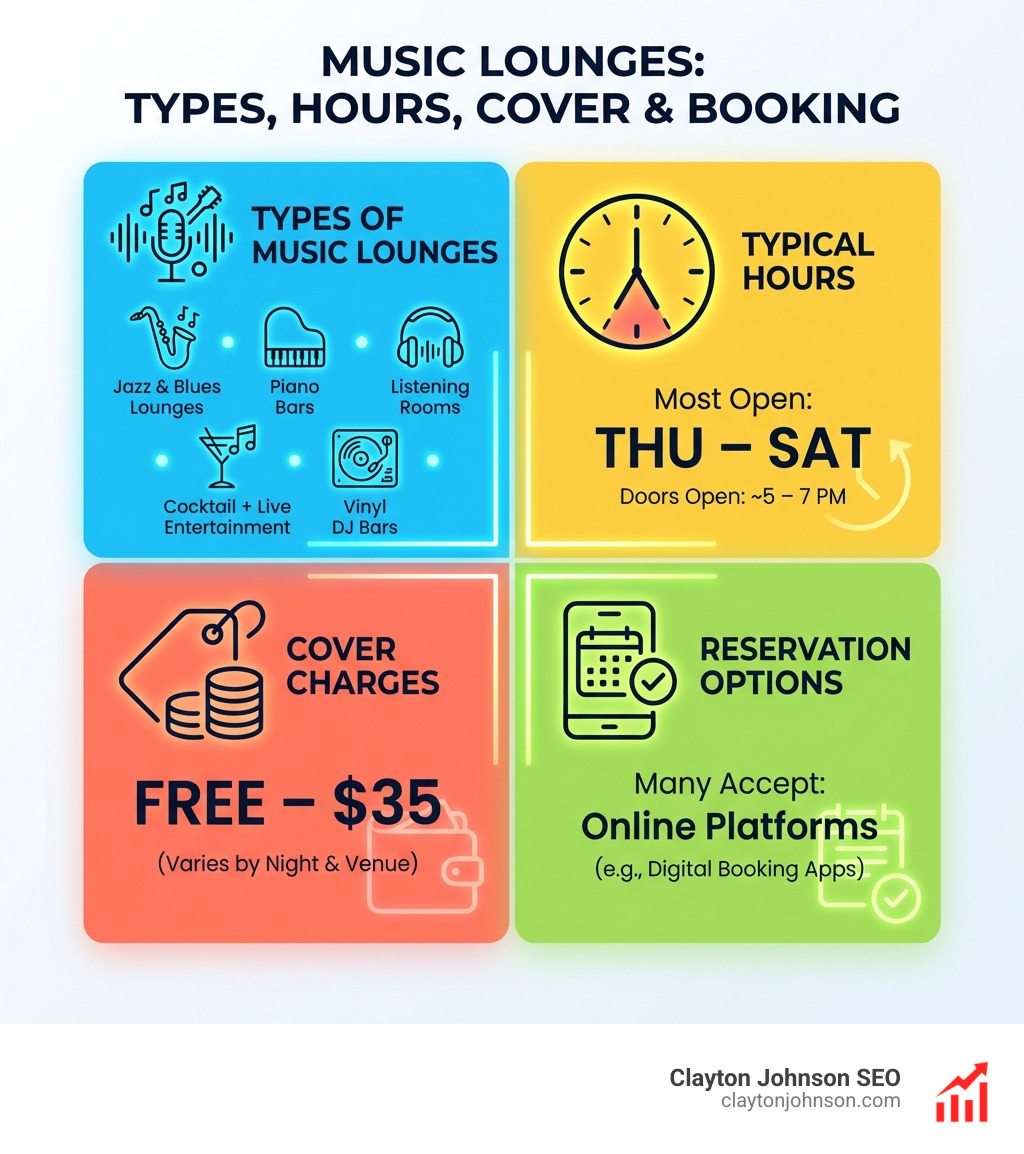 MUSIC LOUNGES:
TYPES, HOURS, COVER & BOOKING

TYPES OF MUSIC LOUNGES

Jazz & Blues Lounges

Piano Bars

Listening Rooms

Cocktail + Live Entertainment

Vinyl DJ Bars

TYPICAL HOURS

Most Open:
THU – SAT
Doors Open: ~5 – 7 PM

COVER CHARGES

FREE – $35
(Varies by Night & Venue)

RESERVATION OPTIONS

Many Accept:
Online Platforms
(e.g., Digital Booking Apps)

Clayton Johnson SEO
claytonjohnson.com