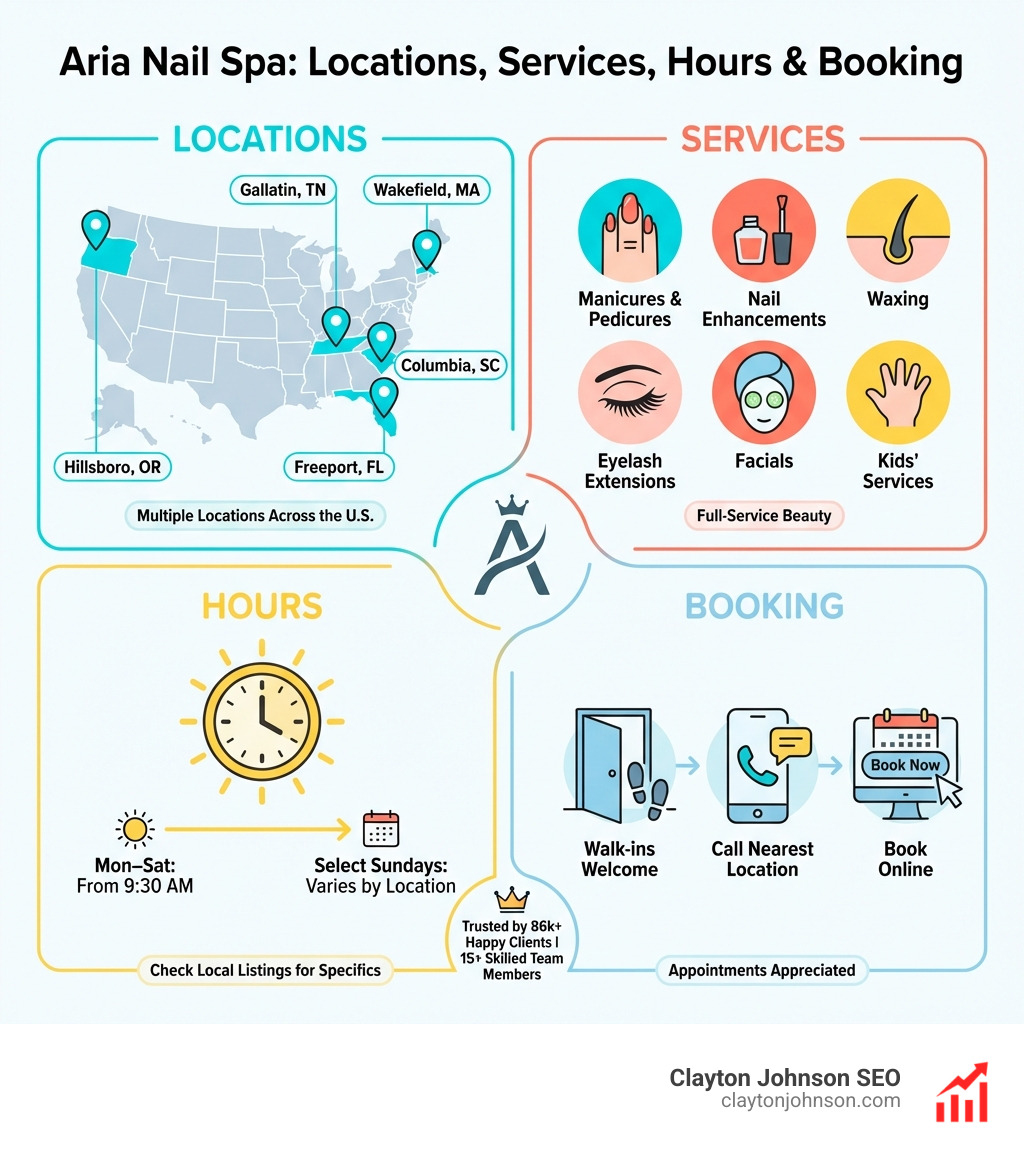 Aria Nail Spa: Locations, Services, Hours & Booking

LOCATIONS

Gallatin, TN

Wakefield, MA

Columbia, SC

Hillsboro, OR

Freeport, FL

Multiple Locations Across the U.S.

SERVICES

Manicures & Pedicures

Nail Enhancements

Waxing

Eyelash Extensions

Facials

Kids' Services

Full-Service Beauty

HOURS

Mon–Sat: From 9:30 AM

Select Sundays: Varies by Location

Check Local Listings for Specifics

Trusted by 86k+ Happy Clients | 15+ Skilled Team Members

BOOKING

Walk-ins Welcome

Call Nearest Location

Book Now

Book Online

Appointments Appreciated

Clayton Johnson SEO
claytonjohnson.com