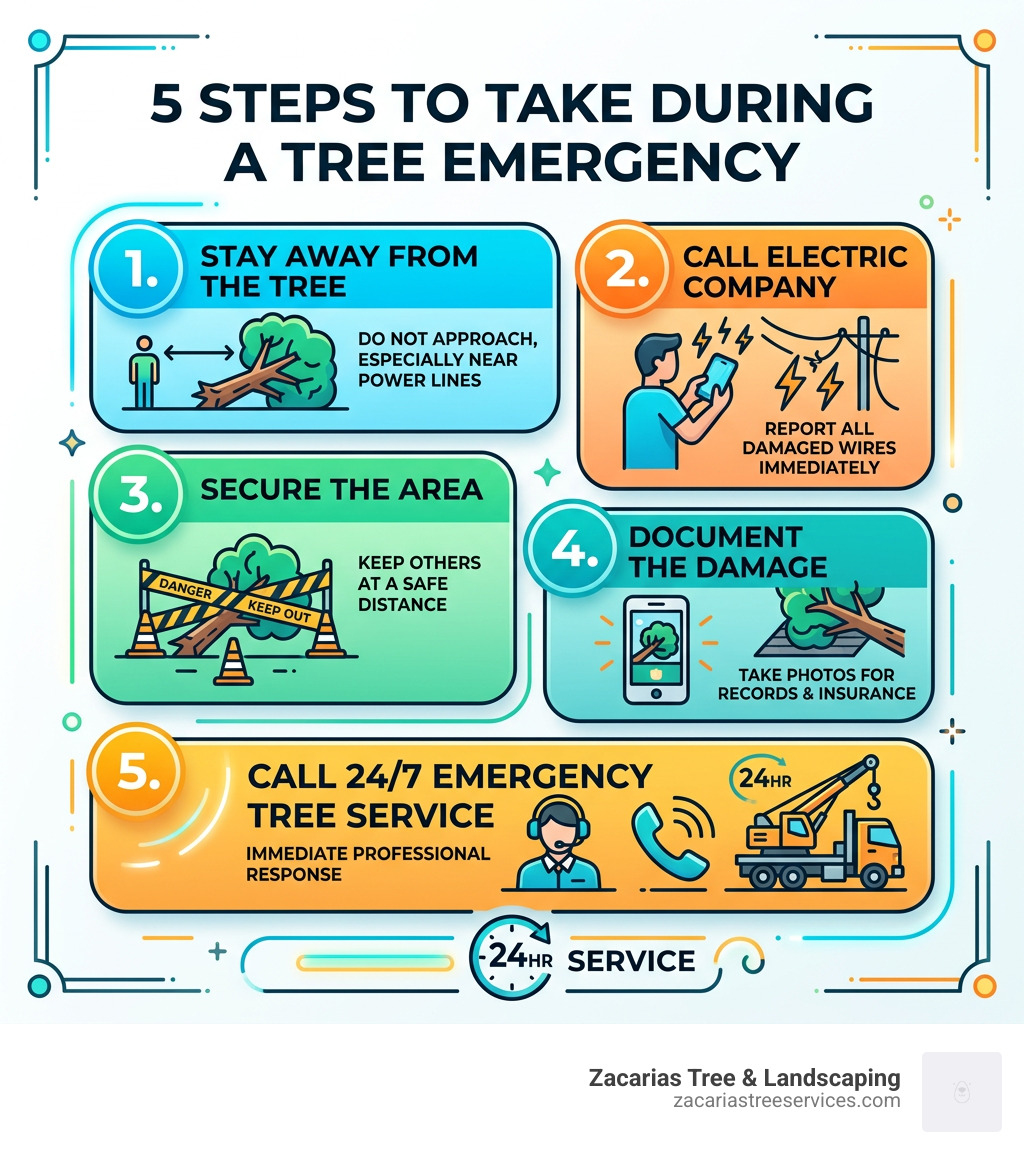 5 STEPS TO TAKE DURING A TREE EMERGENCY

1. STAY AWAY FROM THE TREE

DO NOT APPROACH, ESPECIALLY NEAR POWER LINES

2. CALL ELECTRIC COMPANY

REPORT ALL DAMAGED WIRES IMMEDIATELY

3. SECURE THE AREA

DANGER

KEEP OUT

KEEP OTHERS AT A SAFE DISTANCE

4. DOCUMENT THE DAMAGE

TAKE PHOTOS FOR RECORDS & INSURANCE

5. CALL 24/7 EMERGENCY TREE SERVICE

IMMEDIATE PROFESSIONAL RESPONSE

24HR

24HR SERVICE

Zacarias Tree & Landscaping
zacariastreeservices.com