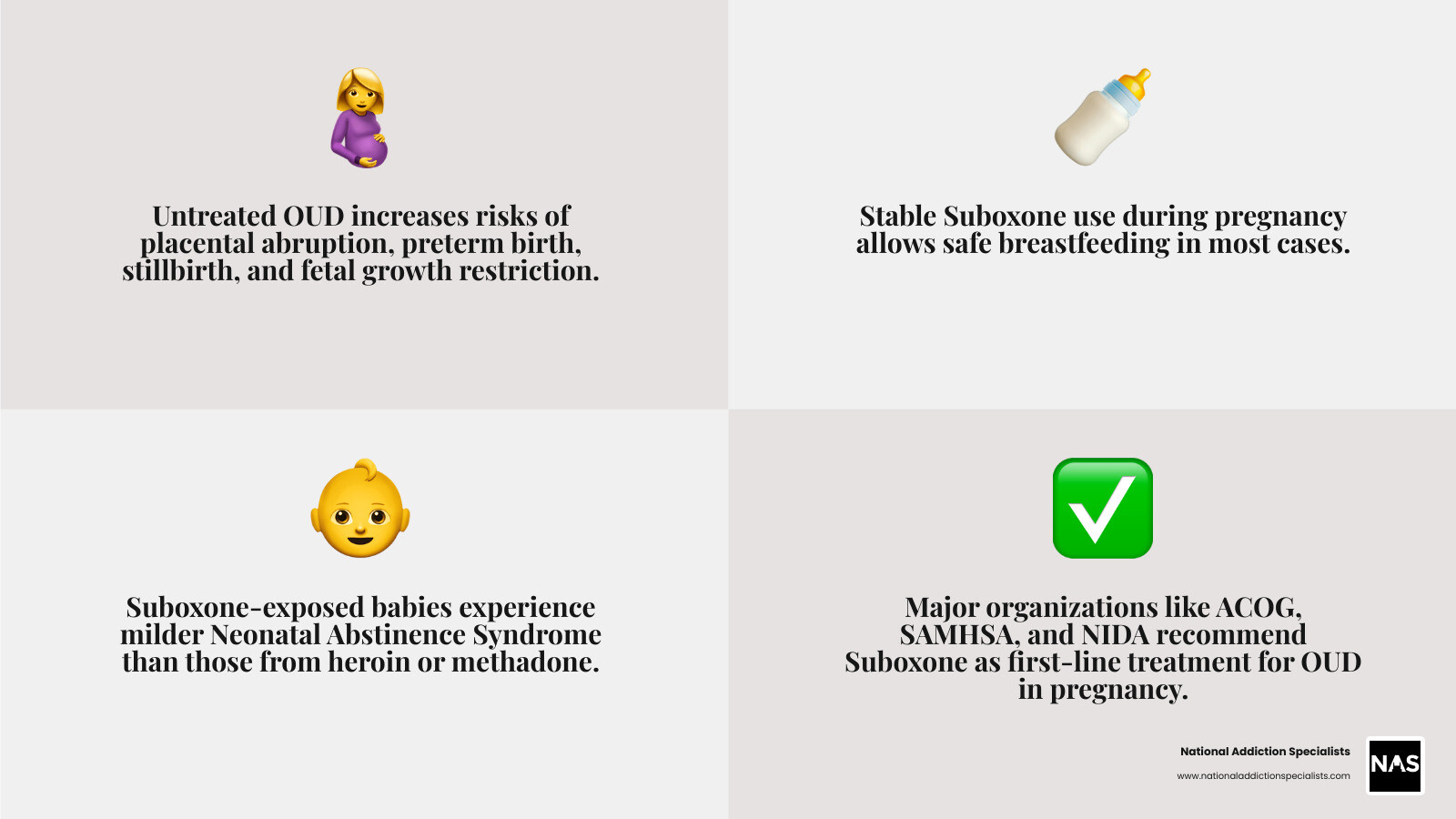 Untreated OUD increases risks of placental abruption, preterm birth, stillbirth, and fetal growth restriction.

Stable Suboxone use during pregnancy allows safe breastfeeding in most cases.

Suboxone-exposed babies experience milder Neonatal Abstinence Syndrome than those from heroin or methadone.

Major organizations like ACOG, SAMHSA, and NIDA recommend Suboxone as first-line treatment for OUD in pregnancy.

National Addiction Specialists
www.nationaladdictionspecialists.com
NAS