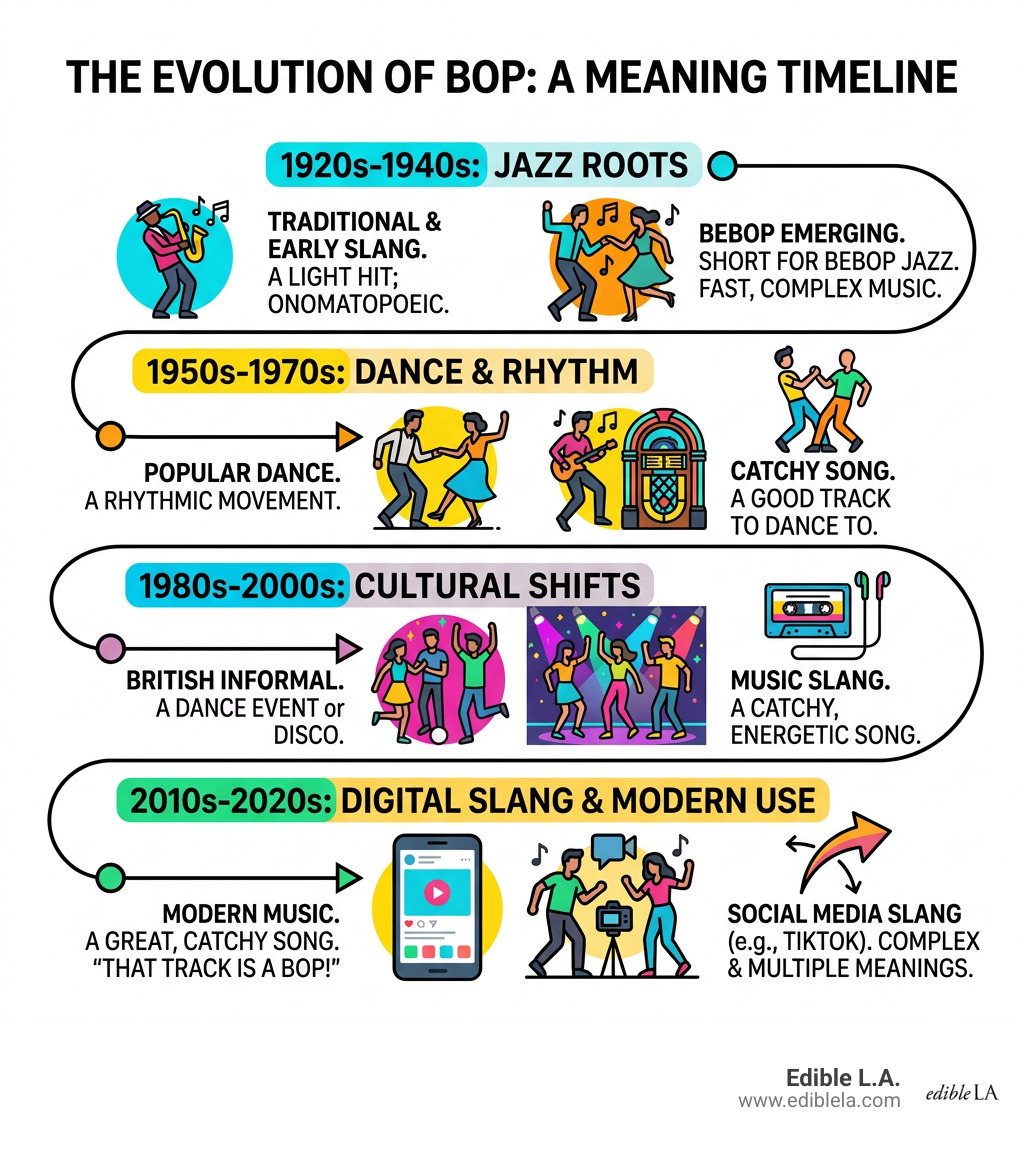 THE EVOLUTION OF BOP: A MEANING TIMELINE

1920s-1940s: JAZZ ROOTS

TRADITIONAL & EARLY SLANG. A LIGHT HIT; ONOMATOPOEIC.

BEBOP EMERGING. SHORT FOR BEBOP JAZZ. FAST, COMPLEX MUSIC.

1950s-1970s: DANCE & RHYTHM

POPULAR DANCE. A RHYTHMIC MOVEMENT.

CATCHY SONG. A GOOD TRACK TO DANCE TO.

1980s-2000s: CULTURAL SHIFTS

BRITISH INFORMAL. A DANCE EVENT or DISCO.

MUSIC SLANG. A CATCHY, ENERGETIC SONG.

2010s-2020s: DIGITAL SLANG & MODERN USE

MODERN MUSIC. A GREAT, CATCHY SONG. "THAT TRACK IS A BOP!"

SOCIAL MEDIA SLANG (e.g., TIKTOK). COMPLEX & MULTIPLE MEANINGS.

Edible L.A.
www.ediblela.com
edible LA