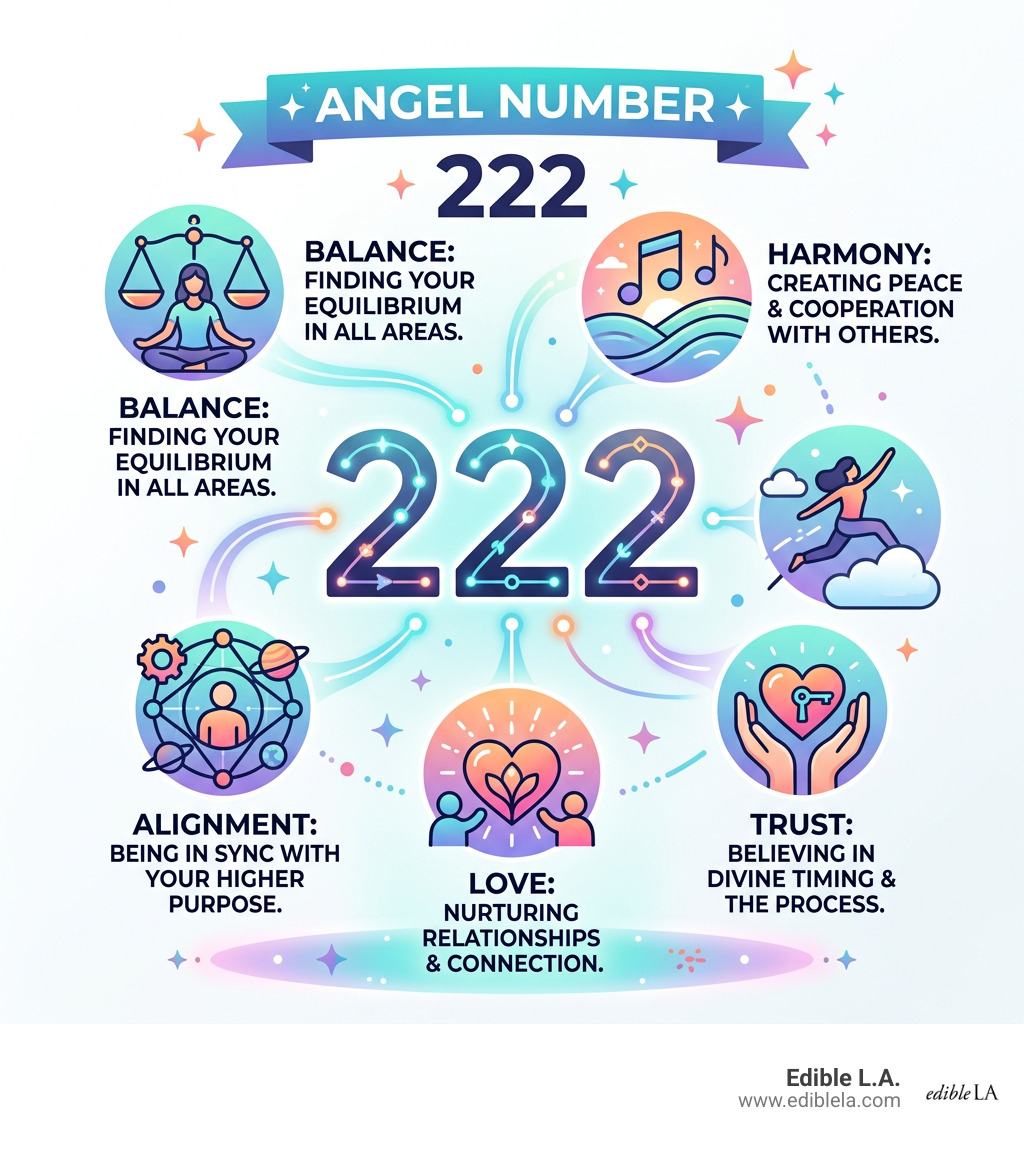 ANGEL NUMBER

222

BALANCE: FINDING YOUR EQUILIBRIUM IN ALL AREAS.

HARMONY: CREATING PEACE & COOPERATION WITH OTHERS.

BALANCE: FINDING YOUR EQUILIBRIUM IN ALL AREAS.

222

ALIGNMENT: BEING IN SYNC WITH YOUR HIGHER PURPOSE.

LOVE: NURTURING RELATIONSHIPS & CONNECTION.

TRUST: BELIEVING IN DIVINE TIMING & THE PROCESS.

Edible L.A.
www.ediblela.com

edible LA