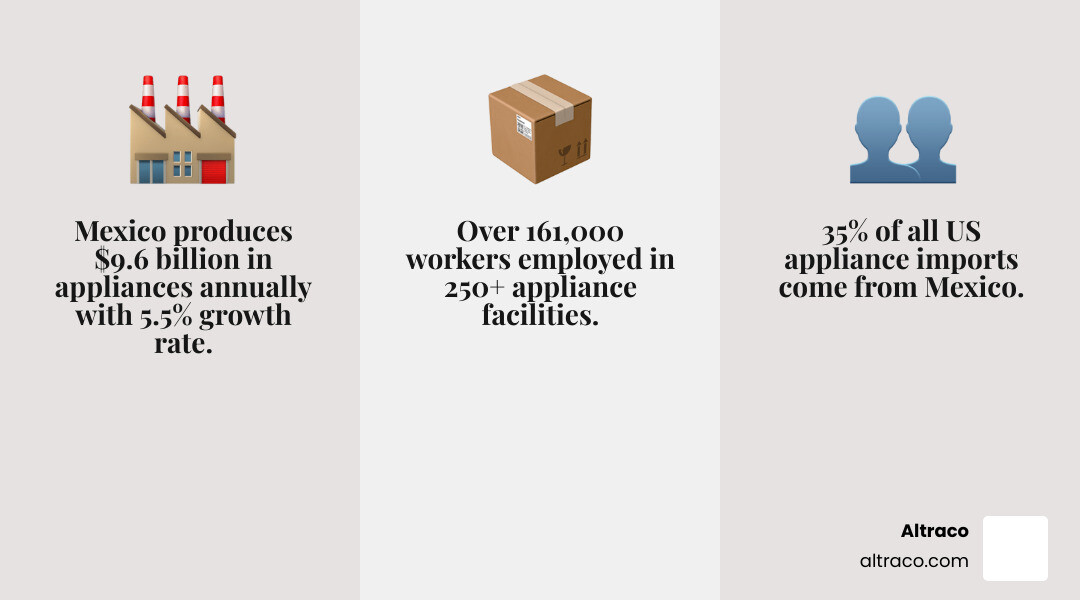 Mexico produces \$9.6 billion in appliances annually with 5.5% growth rate.

Over 161,000 workers employed in 250+ appliance facilities.

35% of all US appliance imports come from Mexico.

Altraco
altraco.com