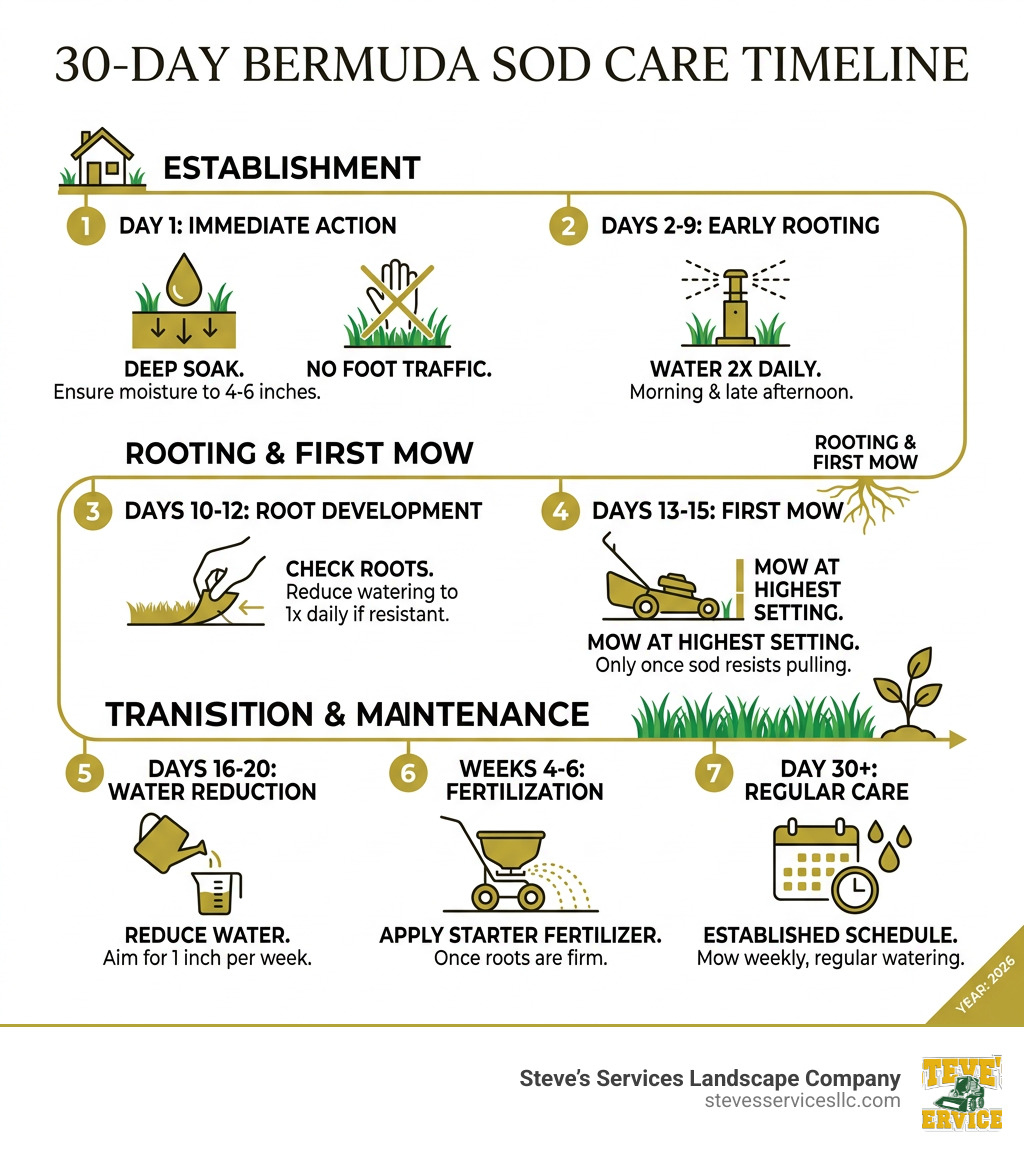 30-DAY BERMUDA SOD CARE TIMELINE

ESTABLISHMENT

1 DAY 1: IMMEDIATE ACTION

DEEP SOAK. Ensure moisture to 4-6 inches.

NO FOOT TRAFFIC.

2 DAYS 2-9: EARLY ROOTING

WATER 2X DAILY. Morning & late afternoon.

ROOTING & FIRST MOW

ROOTING & FIRST MOW

3 DAYS 10-12: ROOT DEVELOPMENT

CHECK ROOTS. Reduce watering to 1x daily if resistant.

4 DAYS 13-15: FIRST MOW

MOW AT HIGHEST SETTING.

MOW AT HIGHEST SETTING. Only once sod resists pulling.

TRANISITION & MAINTENANCE

5 DAYS 16-20: WATER REDUCTION

REDUCE WATER. Aim for 1 inch per week.

6 WEEKS 4-6: FERTILIZATION

APPLY STARTER FERTILIZER. Once roots are firm.

7 DAY 30+: REGULAR CARE

ESTABLISHED SCHEDULE. Mow weekly, regular watering.

YEAR: 2026

Steve's Services Landscape Company
stevesservicesllc.com

TEVE' ERVICE