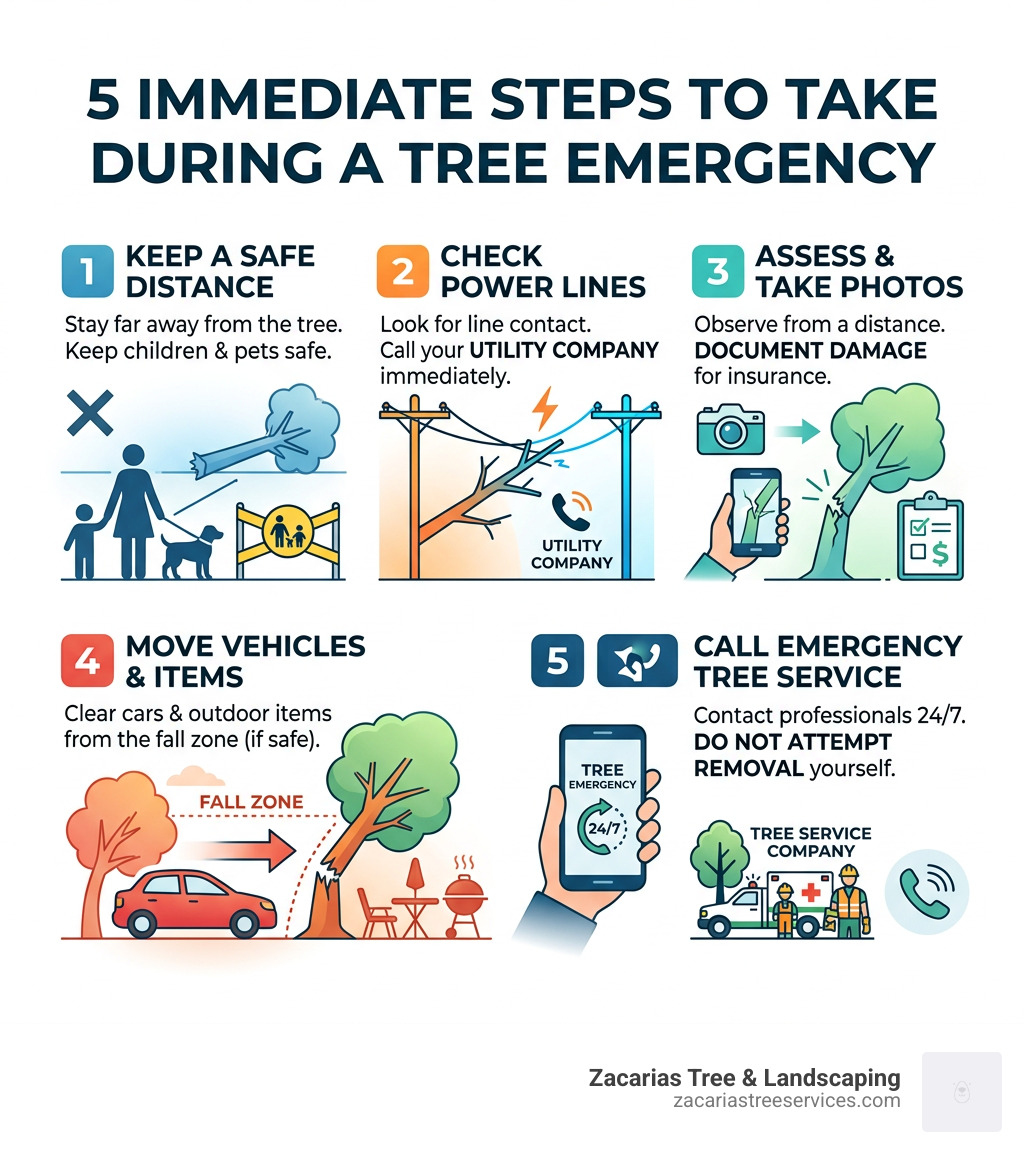 5 IMMEDIATE STEPS TO TAKE DURING A TREE EMERGENCY

1 KEEP A SAFE DISTANCE

Stay far away from the tree. Keep children & pets safe.

2 CHECK POWER LINES

Look for line contact. Call your UTILITY COMPANY immediately.

UTILITY COMPANY

3 ASSESS & TAKE PHOTOS

Observe from a distance. DOCUMENT DAMAGE for insurance.

4 MOVE VEHICLES & ITEMS

Clear cars & outdoor items from the fall zone (if safe).

FALL ZONE

5 CALL EMERGENCY TREE SERVICE

Contact professionals 24/7. DO NOT ATTEMPT REMOVAL yourself.

TREE EMERGENCY

24/7

TREE SERVICE COMPANY

Zacarias Tree & Landscaping
zacariastreeservices.com