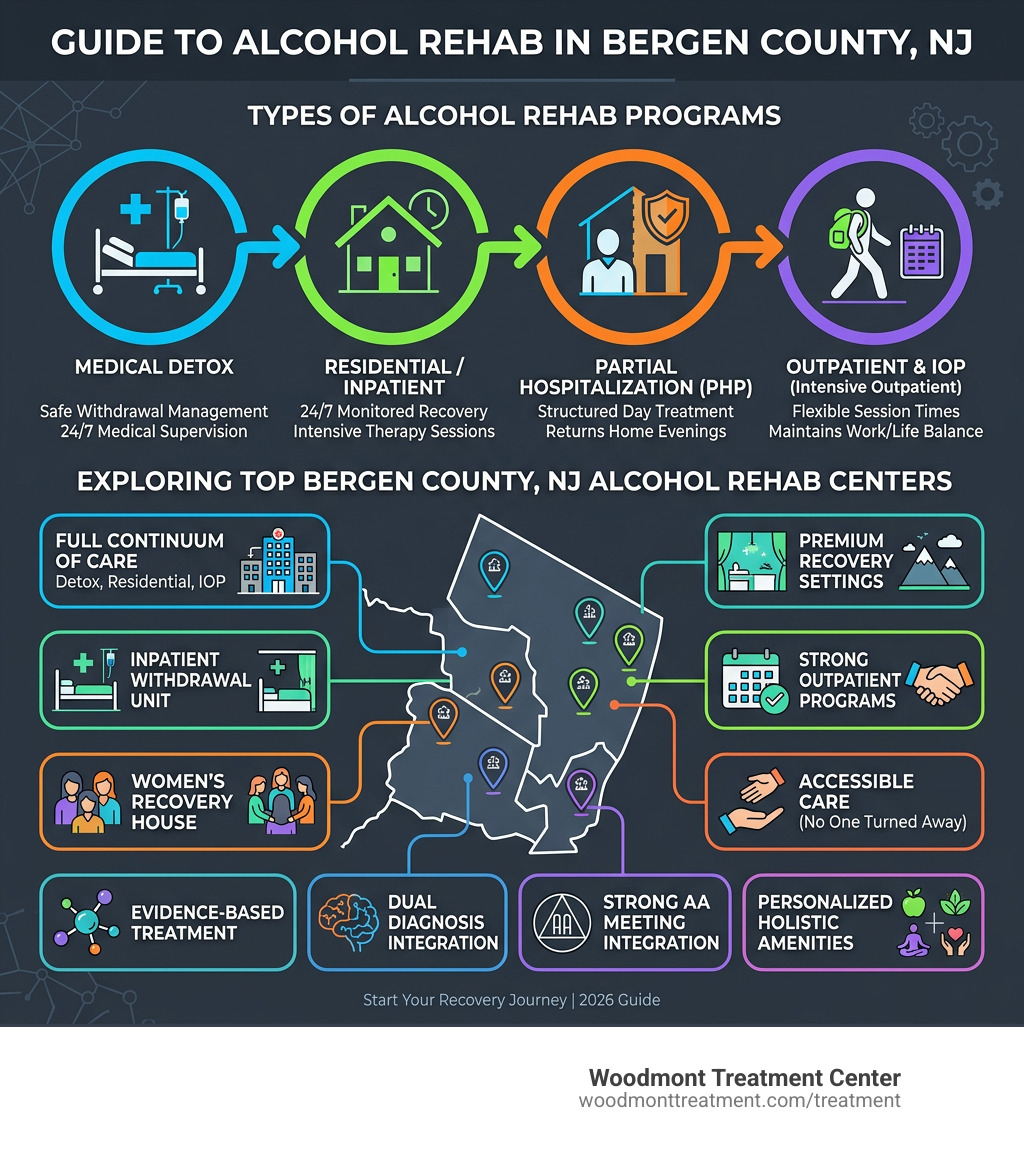 GUIDE TO ALCOHOL REHAB IN BERGEN COUNTY, NJ

TYPES OF ALCOHOL REHAB PROGRAMS

MEDICAL DETOX
Safe Withdrawal Management
24/7 Medical Supervision

RESIDENTIAL / INPATIENT
24/7 Monitored Recovery
Intensive Therapy Sessions

PARTIAL HOSPITALIZATION (PHP)
Structured Day Treatment
Returns Home Evenings

OUTPATIENT & IOP
(Intensive Outpatient)
Flexible Session Times
Maintains Work/Life Balance

EXPLORING TOP BERGEN COUNTY, NJ ALCOHOL REHAB CENTERS

FULL CONTINUUM OF CARE
Detox, Residential, IOP

INPATIENT WITHDRAWAL UNIT

WOMEN'S RECOVERY HOUSE

PREMIUM RECOVERY SETTINGS

STRONG OUTPATIENT PROGRAMS

ACCESSIBLE CARE
(No One Turned Away)

EVIDENCE-BASED TREATMENT

DUAL DIAGNOSIS INTEGRATION

AA

STRONG AA MEETING INTEGRATION

PERSONALIZED HOLISTIC AMENITIES

Start Your Recovery Journey | 2026 Guide

Woodmont Treatment Center
woodmonttreatment.com/treatment