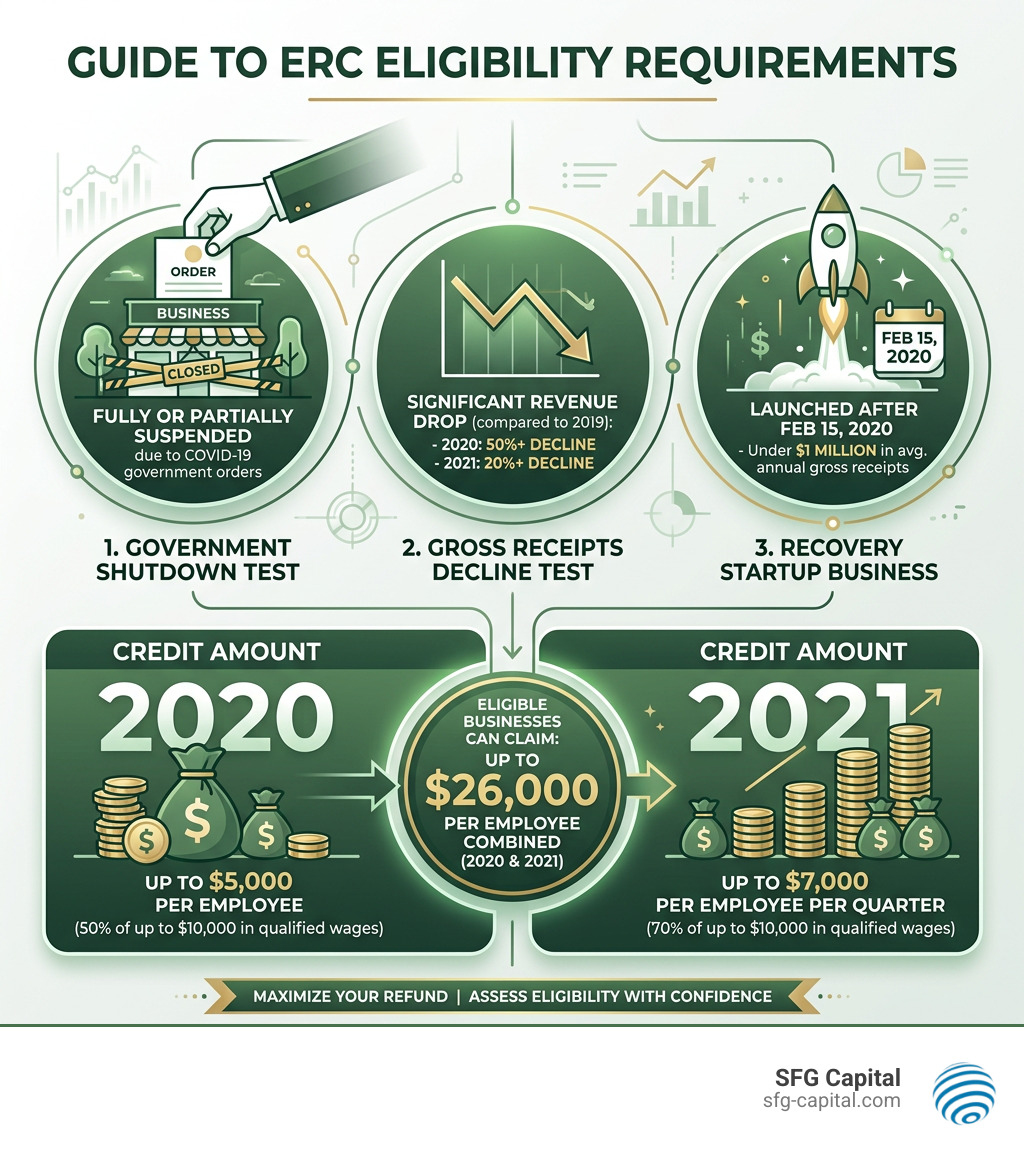 GUIDE TO ERC ELIGIBILITY REQUIREMENTS

ORDER
BUSINESS
CLOSED
FULLY OR PARTIALLY SUSPENDED due to COVID-19 government orders

1. GOVERNMENT SHUTDOWN TEST

SIGNIFICANT REVENUE DROP (compared to 2019):
- 2020: 50%+ DECLINE
- 2021: 20%+ DECLINE

2. GROSS RECEIPTS DECLINE TEST

FEB 15, 2020
LAUNCHED AFTER FEB 15, 2020
- Under $1 MILLION in avg. annual gross receipts

3. RECOVERY STARTUP BUSINESS

CREDIT AMOUNT
2020
UP TO $5,000 PER EMPLOYEE
(50% of up to $10,000 in qualified wages)

ELIGIBLE BUSINESSES CAN CLAIM:
UP TO
$26,000
PER EMPLOYEE COMBINED
(2020 & 2021)

CREDIT AMOUNT
2021
UP TO $7,000 PER EMPLOYEE PER QUARTER
(70% of up to $10,000 in qualified wages)

MAXIMIZE YOUR REFUND | ASSESS ELIGIBILITY WITH CONFIDENCE

SFG Capital
sfg-capital.com