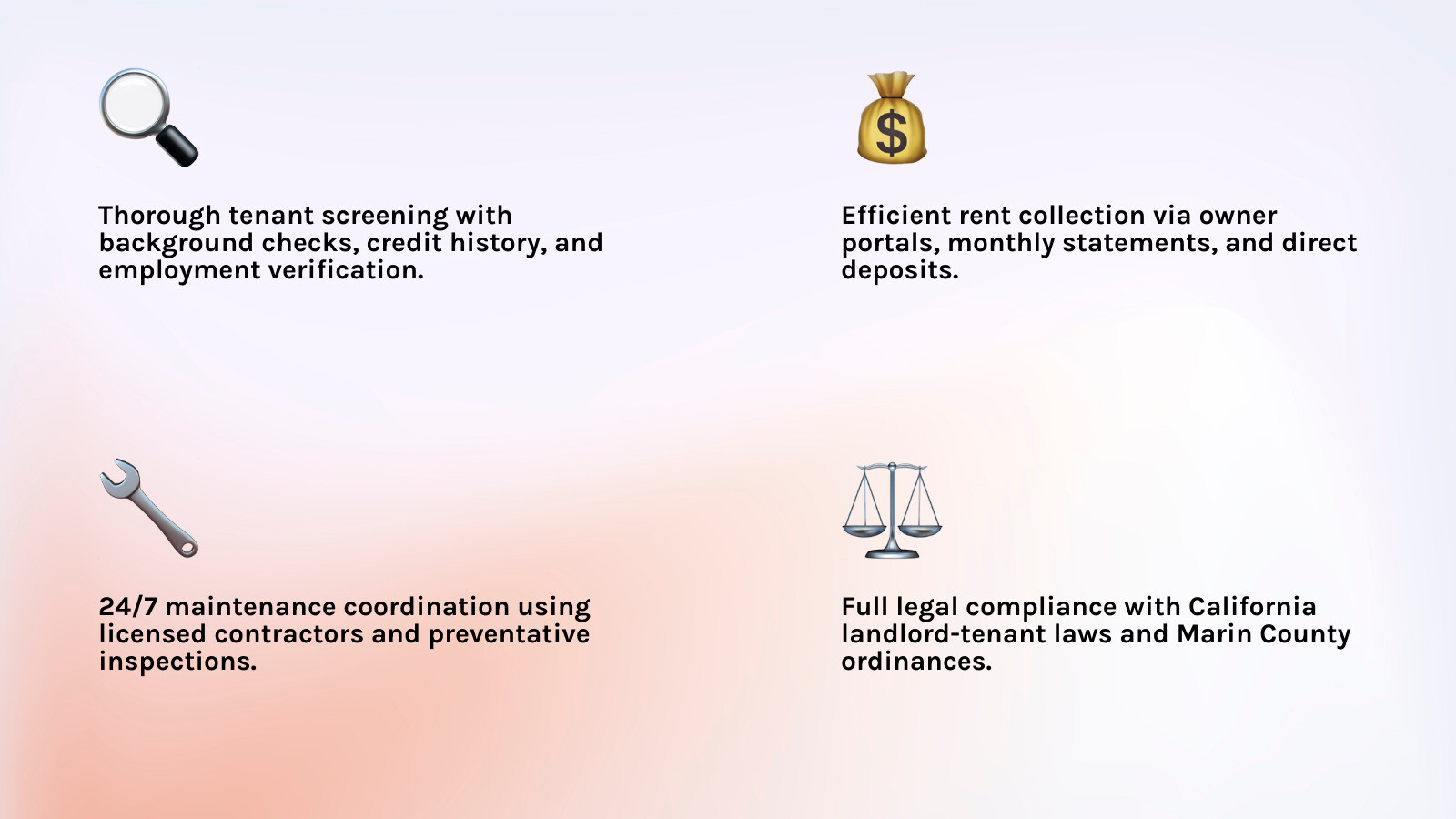 Thorough tenant screening with background checks, credit history, and employment verification.

Efficient rent collection via owner portals, monthly statements, and direct deposits.

24/7 maintenance coordination using licensed contractors and preventative inspections.

Full legal compliance with California landlord-tenant laws and Marin County ordinances.