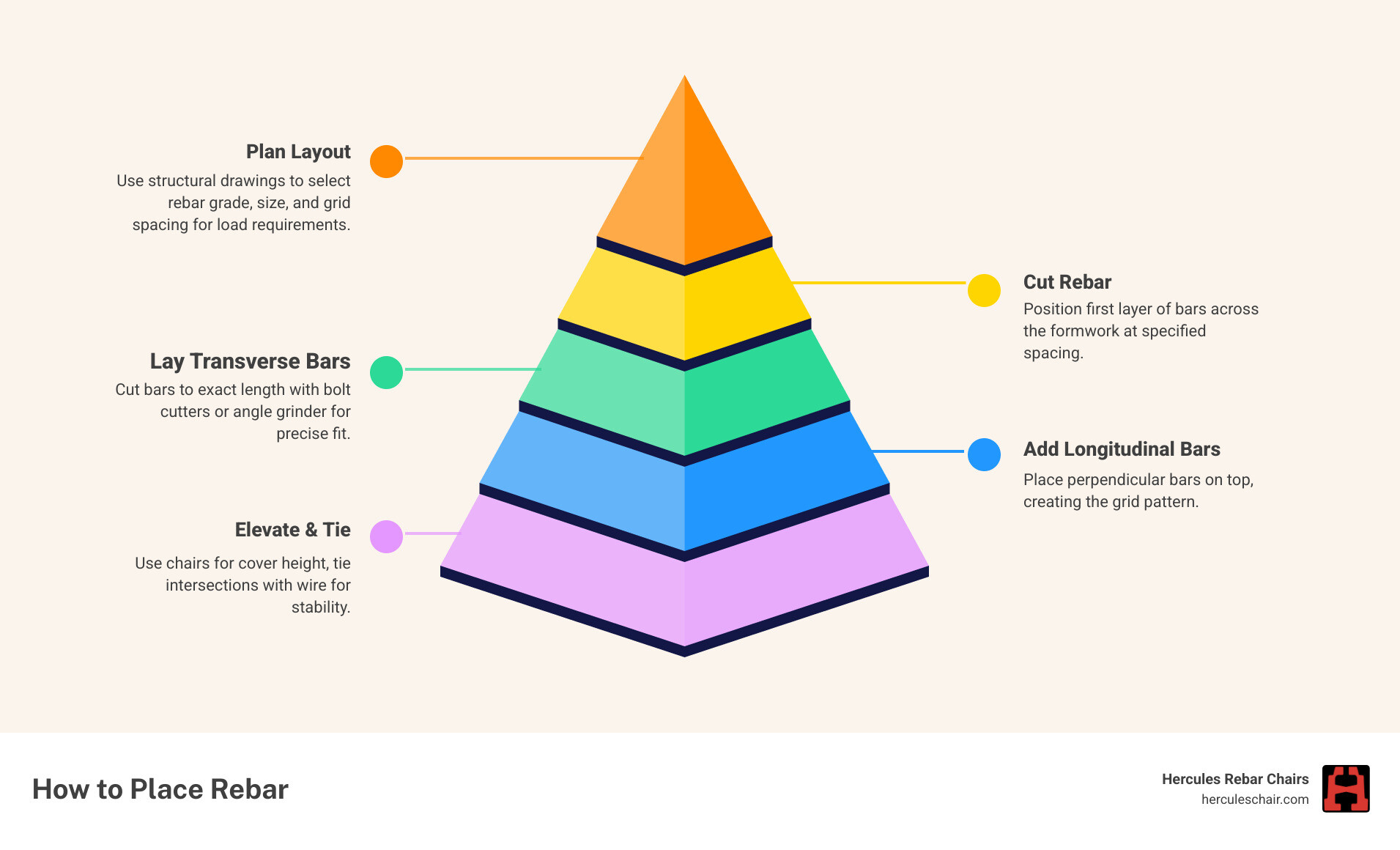 Plan Layout
Use structural drawings to select rebar grade, size, and grid spacing for load requirements.

Cut Rebar
Position first layer of bars across the formwork at specified spacing.

Lay Transverse Bars
Cut bars to exact length with bolt cutters or angle grinder for precise fit.

Add Longitudinal Bars
Place perpendicular bars on top, creating the grid pattern.

Elevate & Tie
Use chairs for cover height, tie intersections with wire for stability.

How to Place Rebar

Hercules Rebar Chairs
herculeschair.com