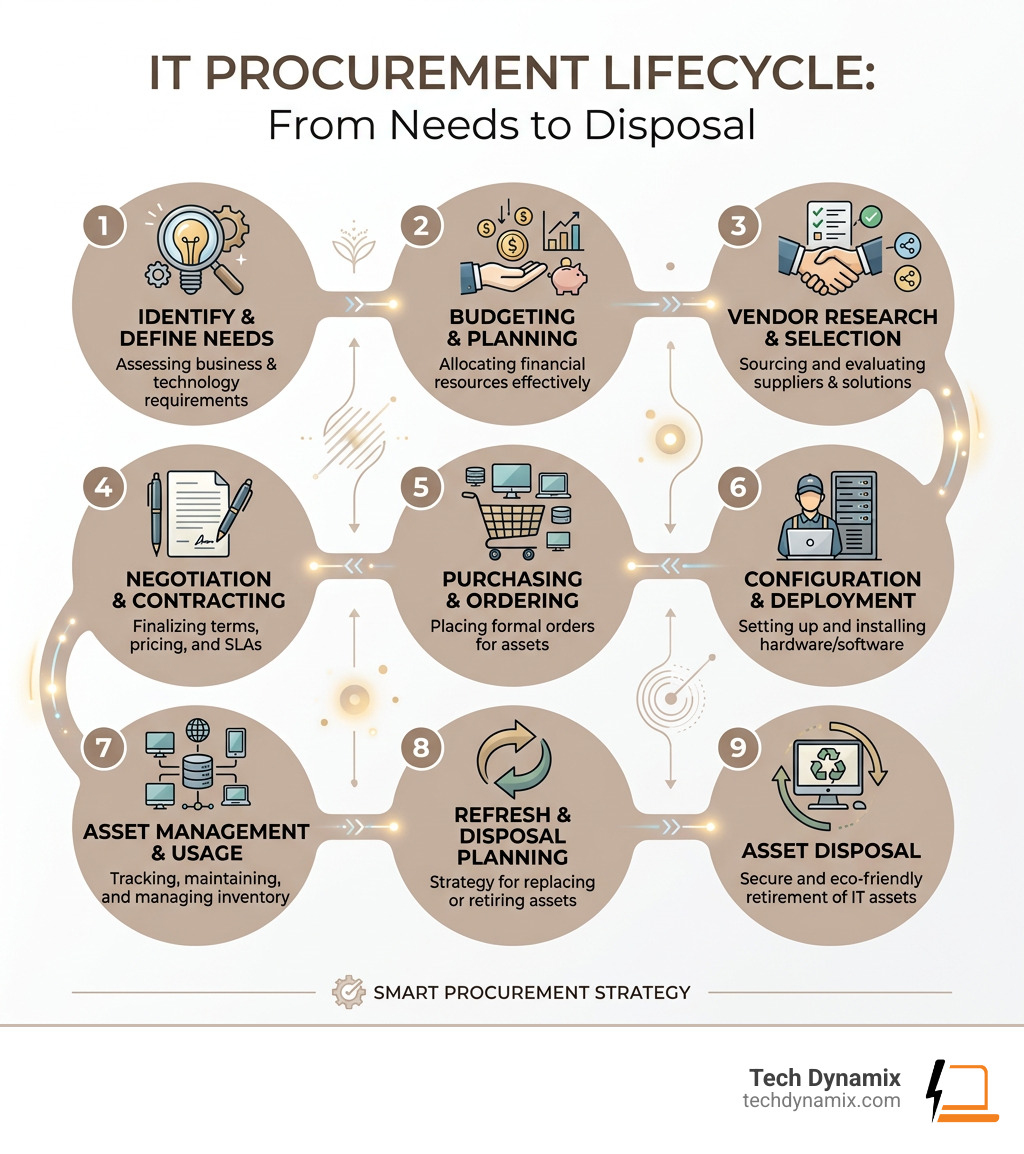 IT PROCUREMENT LIFECYCLE:
From Needs to Disposal

1
IDENTIFY & DEFINE NEEDS
Assessing business & technology requirements

2
BUDGETING & PLANNING
Allocating financial resources effectively

3
VENDOR RESEARCH & SELECTION
Sourcing and evaluating suppliers & solutions

4
NEGOTIATION & CONTRACTING
Finalizing terms, pricing, and SLAs

5
PURCHASING & ORDERING
Placing formal orders for assets

6
CONFIGURATION & DEPLOYMENT
Setting up and installing hardware/software

7
ASSET MANAGEMENT & USAGE
Tracking, maintaining, and managing inventory

8
REFRESH & DISPOSAL PLANNING
Strategy for replacing or retiring assets

9
ASSET DISPOSAL
Secure and eco-friendly retirement of IT assets

SMART PROCUREMENT STRATEGY

Tech Dynamix
techdynamix.com