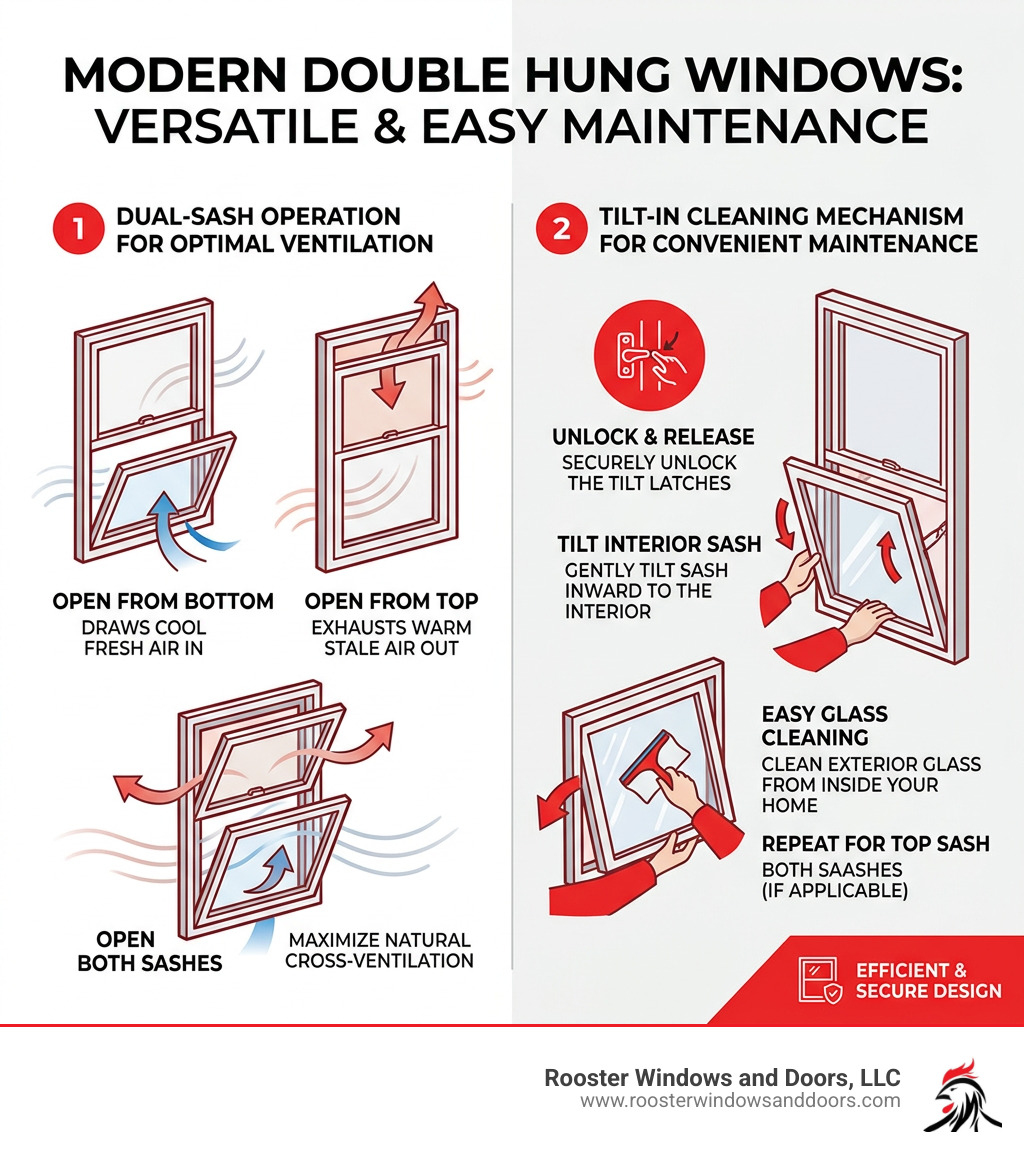 MODERN DOUBLE HUNG WINDOWS: VERSATILE & EASY MAINTENANCE

1 DUAL-SASH OPERATION FOR OPTIMAL VENTILATION

OPEN FROM BOTTOM
DRAWS COOL FRESH AIR IN

OPEN FROM TOP
EXHAUSTS WARM STALE AIR OUT

OPEN BOTH SASHES

MAXIMIZE NATURAL CROSS-VENTILATION

2 TILT-IN CLEANING MECHANISM FOR CONVENIENT MAINTENANCE

UNLOCK & RELEASE
SECURELY UNLOCK THE TILT LATCHES

TILT INTERIOR SASH
GENTLY TILT SASH INWARD TO THE INTERIOR

EASY GLASS CLEANING
CLEAN EXTERIOR GLASS FROM INSIDE YOUR HOME

REPEAT FOR TOP SASH
BOTH SAASHES (IF APPLICABLE)

EFFICIENT & SECURE DESIGN

Rooster Windows and Doors, LLC
www.roosterwindowsanddoors.com