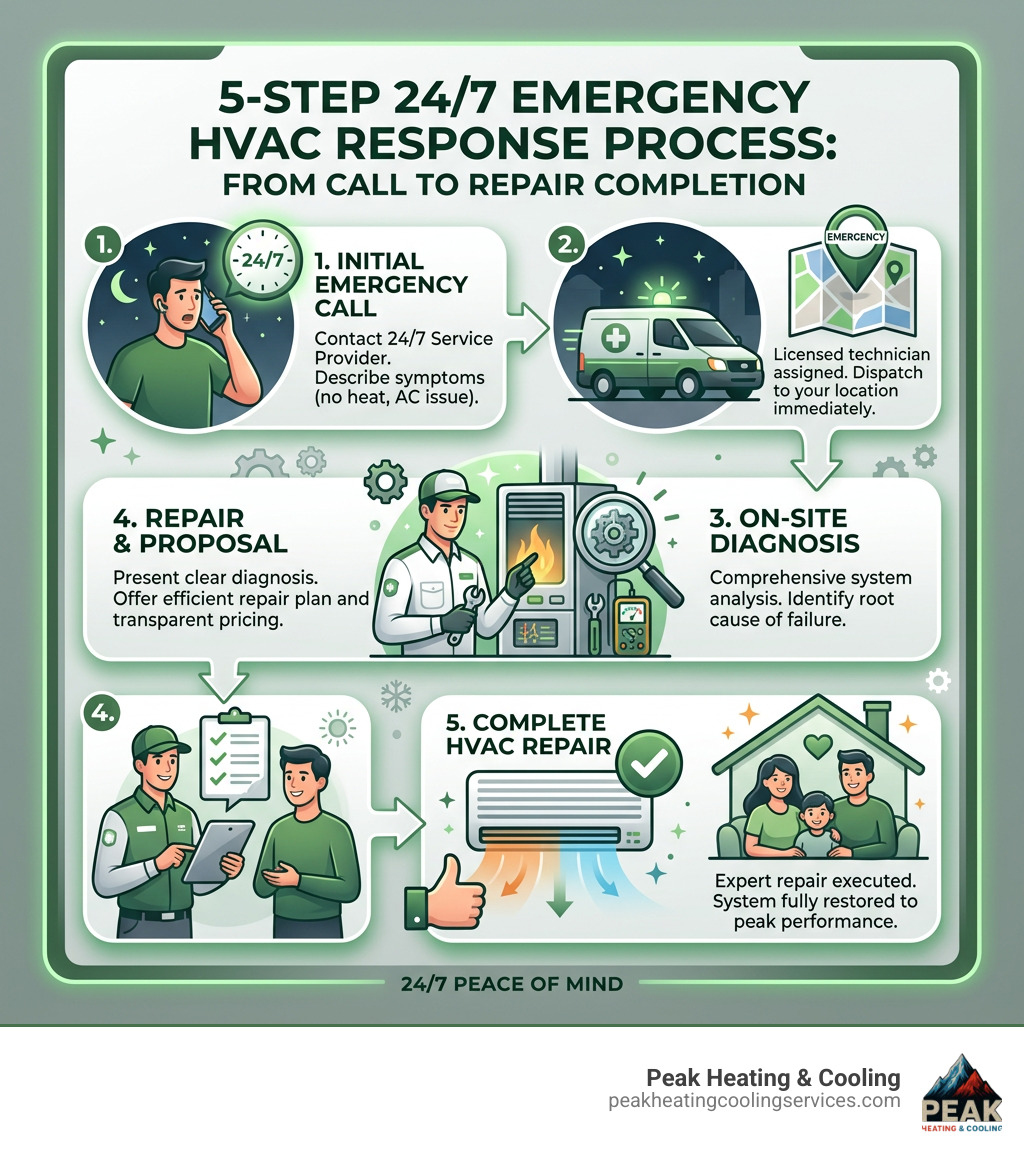 5-STEP 24/7 EMERGENCY HVAC RESPONSE PROCESS:
FROM CALL TO REPAIR COMPLETION

1.

24/7

1. INITIAL EMERGENCY CALL

Contact 24/7 Service Provider.
Describe symptoms (no heat, AC issue).

2.

EMERGENCY

Licensed technician assigned. Dispatch to your location immediately.

4. REPAIR & PROPOSAL

Present clear diagnosis. Offer efficient repair plan and transparent pricing.

3. ON-SITE DIAGNOSIS

Comprehensive system analysis. Identify root cause of failure.

4.

5. COMPLETE HVAC REPAIR

Expert repair executed. System fully restored to peak performance.

24/7 PEACE OF MIND

Peak Heating & Cooling
peakheatingcoolingservices.com

PEAK
HEATING & COOLING