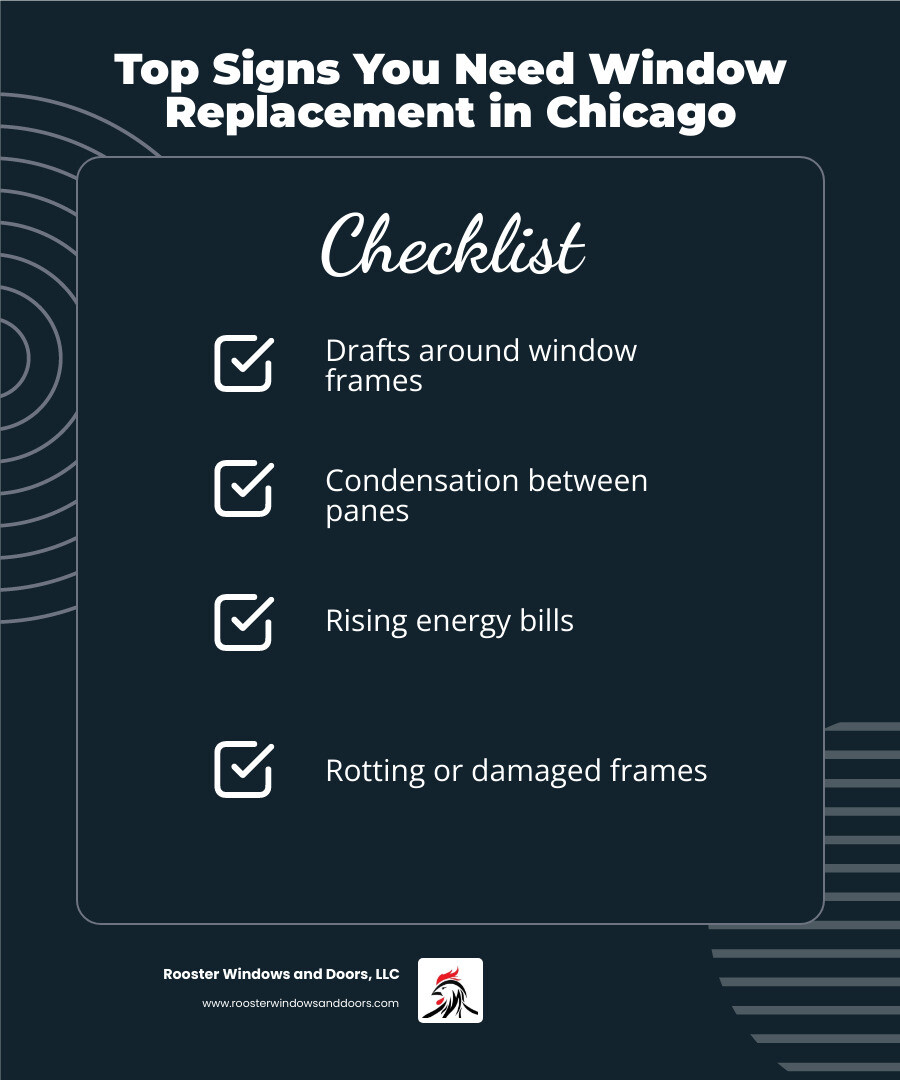 Top Signs You Need Window Replacement in Chicago

Checklist

Drafts around window frames

Condensation between panes

Rising energy bills

Rotting or damaged frames

Rooster Windows and Doors, LLC
www.roosterwindowsanddoors.com