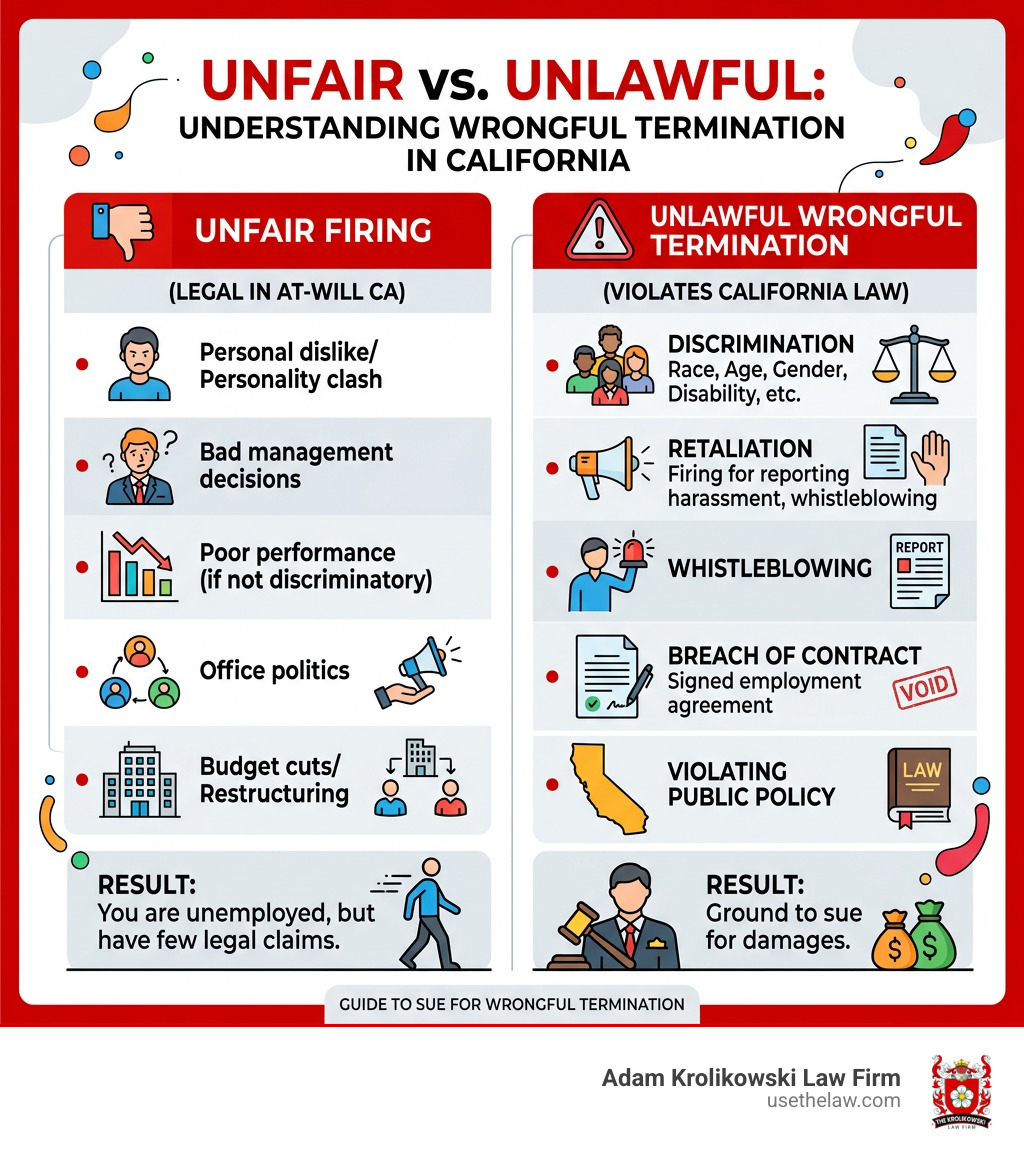 UNFAIR vs. UNLAWFUL:
UNDERSTANDING WRONGFUL TERMINATION IN CALIFORNIA

UNFAIR FIRING

(LEGAL IN AT-WILL CA)

Personal dislike/ Personality clash

Bad management decisions

Poor performance (if not discriminatory)

Office politics

Budget cuts/ Restructuring

RESULT:
You are unemployed, but have few legal claims.

UNLAWFUL WRONGFUL TERMINATION

(VIOLATES CALIFORNIA LAW)

DISCRIMINATION
Race, Age, Gender, Disability, etc.

RETALIATION
Firing for reporting harassment, whistleblowing

WHISTLEBLOWING

REPORT

BREACH OF CONTRACT
Signed employment agreement

VOID

VIOLATING PUBLIC POLICY

LAW

RESULT:
Ground to sue for damages.

GUIDE TO SUE FOR WRONGFUL TERMINATION

Adam Krolikowski Law Firm
usethelaw.com

THE KROLIKOWSKI LAW FIRM