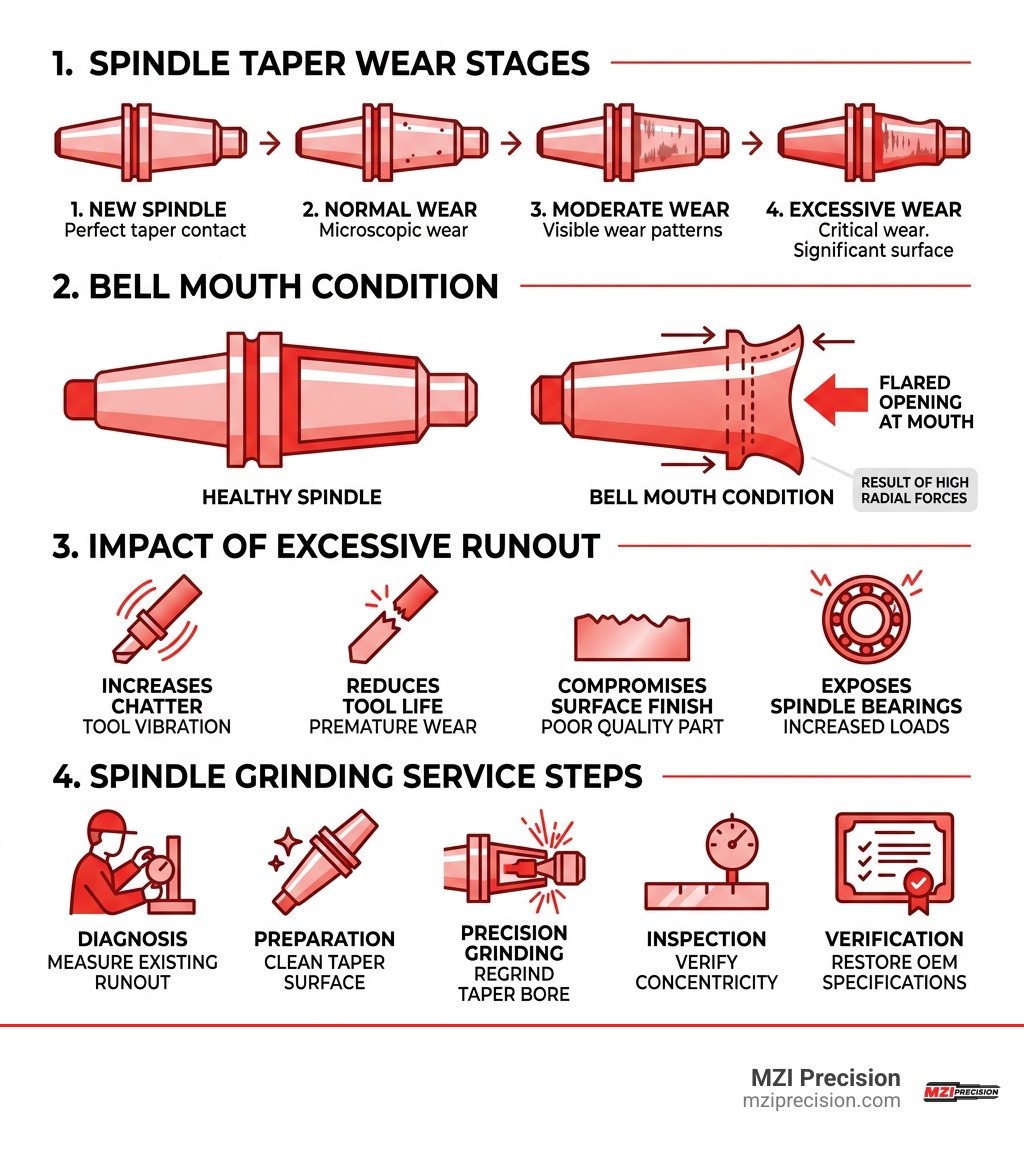 1. SPINDLE TAPER WEAR STAGES

1. NEW SPINDLE
Perfect taper contact

2. NORMAL WEAR
Microscopic wear

3. MODERATE WEAR
Visible wear patterns

4. EXCESSIVE WEAR
Critical wear. Significant surface

2. BELL MOUTH CONDITION

HEALTHY SPINDLE

BELL MOUTH CONDITION

FLARED OPENING AT MOUTH

RESULT OF HIGH RADIAL FORCES

3. IMPACT OF EXCESSIVE RUNOUT

INCREASES CHATTER
TOOL VIBRATION

REDUCES TOOL LIFE
PREMATURE WEAR

COMPROMISES SURFACE FINISH
POOR QUALITY PART

EXPOSES SPINDLE BEARINGS
INCREASED LOADS

4. SPINDLE GRINDING SERVICE STEPS

DIAGNOSIS
MEASURE EXISTING RUNOUT

PREPARATION
CLEAN TAPER SURFACE

PRECISION GRINDING
REGRIND TAPER BORE

INSPECTION
VERIFY CONCENTRICITY

VERIFICATION
RESTORE OEM SPECIFICATIONS

MZI Precision
mziprecision.com
MZI PRECISION