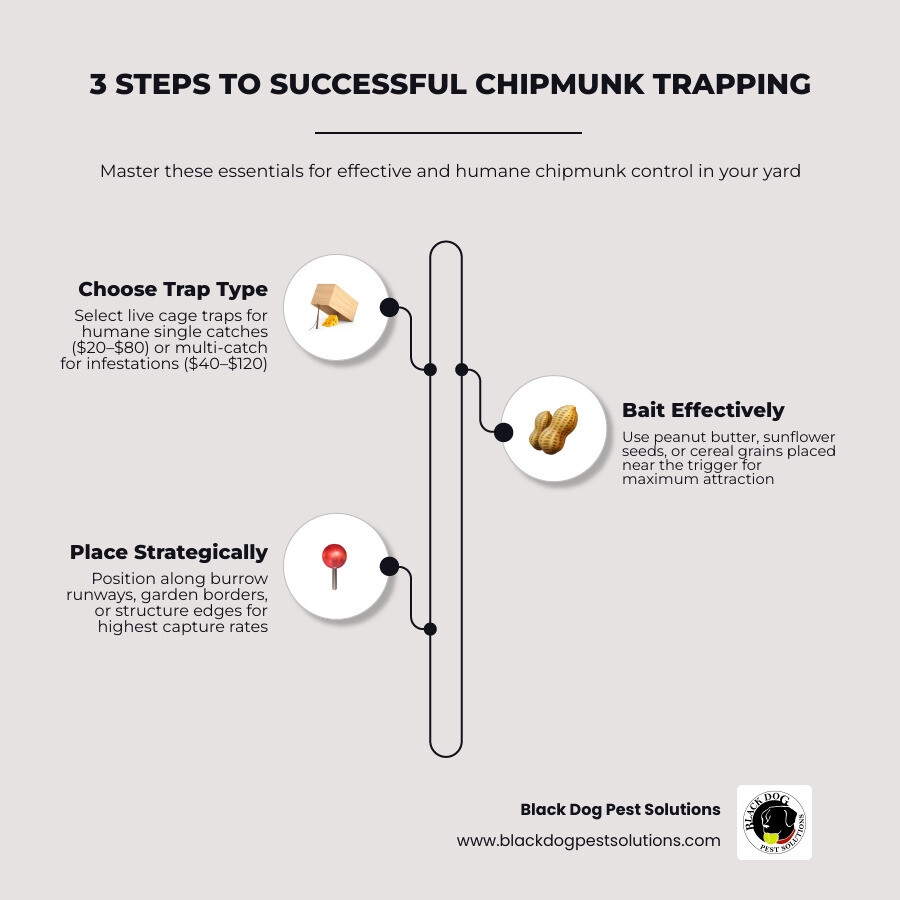 3 STEPS TO SUCCESSFUL CHIPMUNK TRAPPING

Master these essentials for effective and humane chipmunk control in your yard

Choose Trap Type

Select live cage traps for humane single catches (\$20–\$80) or multi-catch for infestations (\$40–\$120)

Bait Effectively

Use peanut butter, sunflower seeds, or cereal grains placed near the trigger for maximum attraction

Place Strategically

Position along burrow runways, garden borders, or structure edges for highest capture rates

Black Dog Pest Solutions

www.blackdogpestsolutions.com

BLACK DOG PEST SOLUTIONS