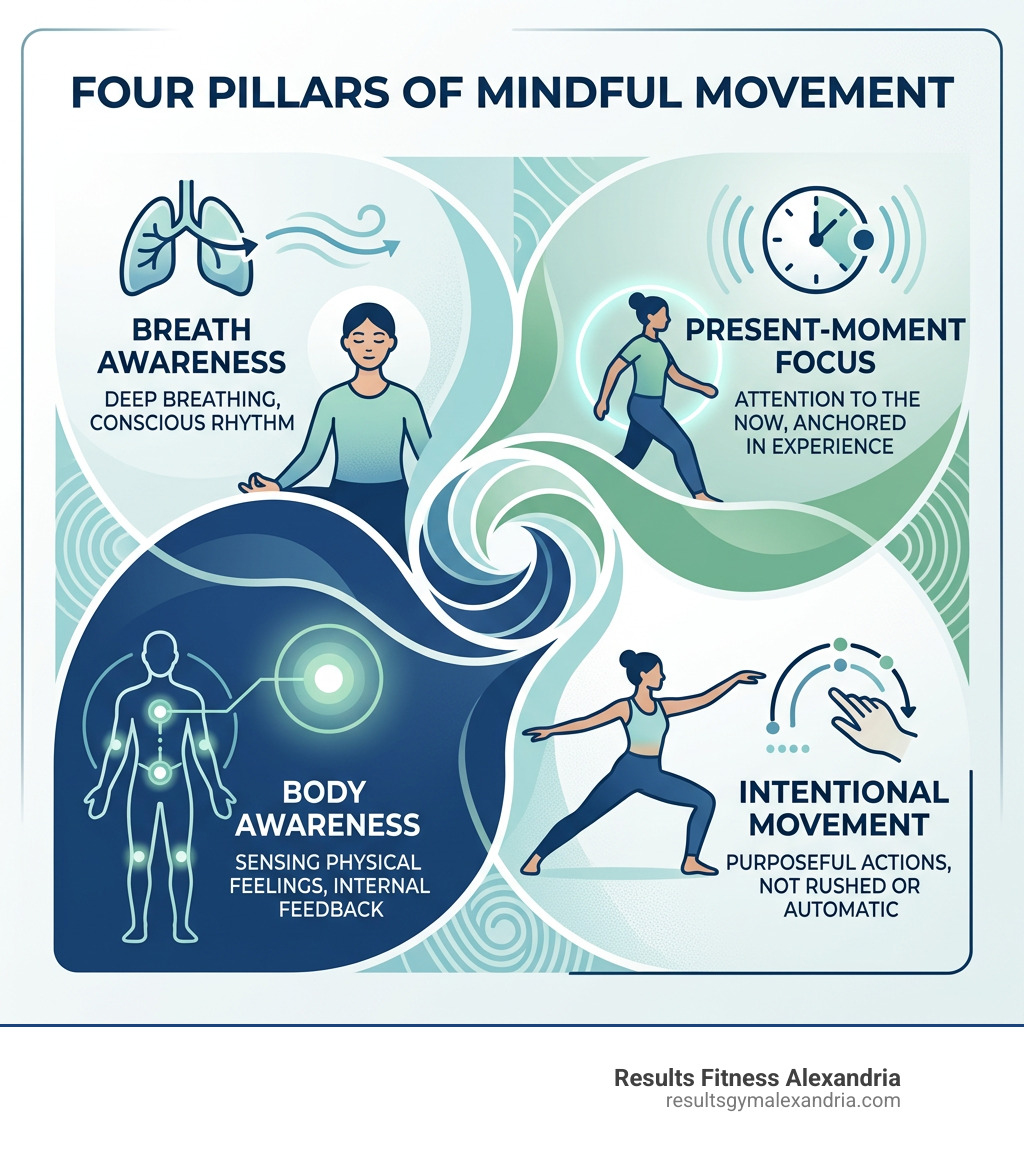 FOUR PILLARS OF MINDFUL MOVEMENT

BREATH AWARENESS
DEEP BREATHING, CONSCIOUS RHYTHM

PRESENT-MOMENT FOCUS
ATTENTION TO THE NOW, ANCHORED IN EXPERIENCE

BODY AWARENESS
SENSING PHYSICAL FEELINGS, INTERNAL FEEDBACK

INTENTIONAL MOVEMENT
PURPOSEFUL ACTIONS, NOT RUSHED OR AUTOMATIC

Results Fitness Alexandria
resultsgymalexandria.com