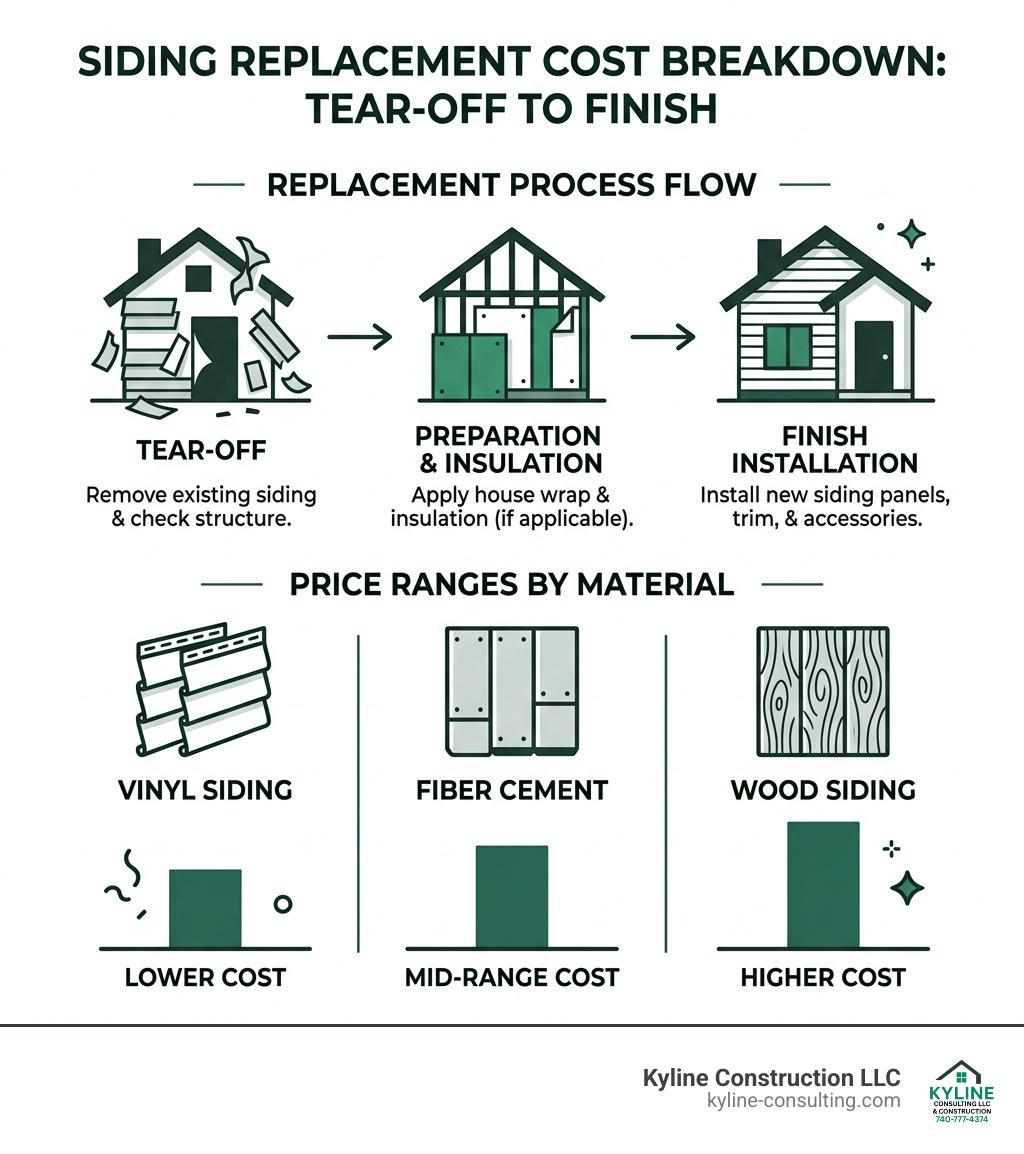 SIDING REPLACEMENT COST BREAKDOWN: TEAR-OFF TO FINISH

REPLACEMENT PROCESS FLOW

TEAR-OFF
Remove existing siding & check structure.

PREPARATION & INSULATION
Apply house wrap & insulation (if applicable).

FINISH INSTALLATION
Install new siding panels, trim, & accessories.

PRICE RANGES BY MATERIAL

VINYL SIDING
LOWER COST

FIBER CEMENT
MID-RANGE COST

WOOD SIDING
HIGHER COST

Kyline Construction LLC
kyline-consulting.com

KYLINE
CONSULTING LLC
& CONSTRUCTION
740-777-4374