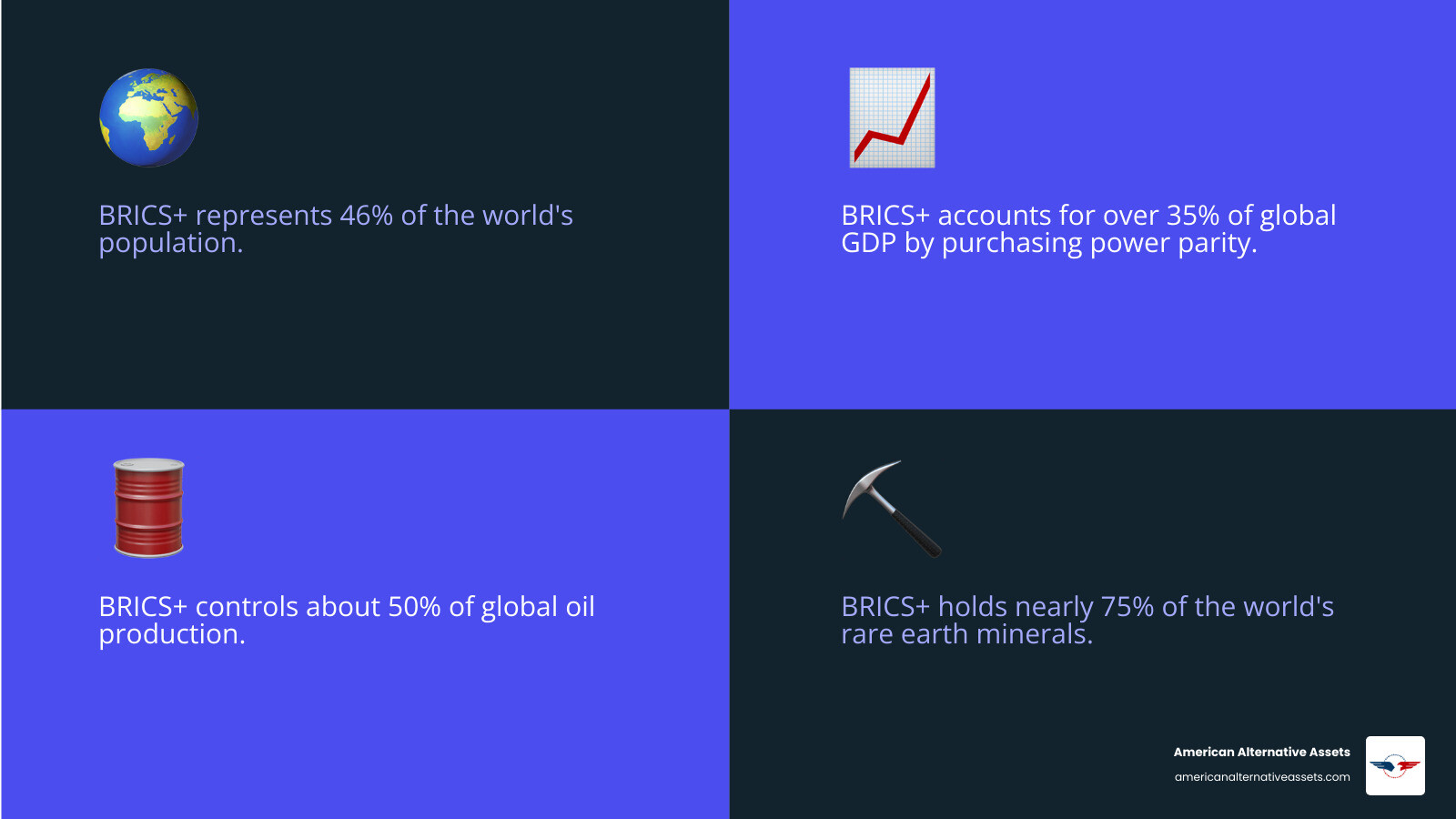 BRICS+ represents 46% of the world's population.

BRICS+ accounts for over 35% of global GDP by purchasing power parity.

BRICS+ controls about 50% of global oil production.

BRICS+ holds nearly 75% of the world's rare earth minerals.

American Alternative Assets
americanalternativeassets.com