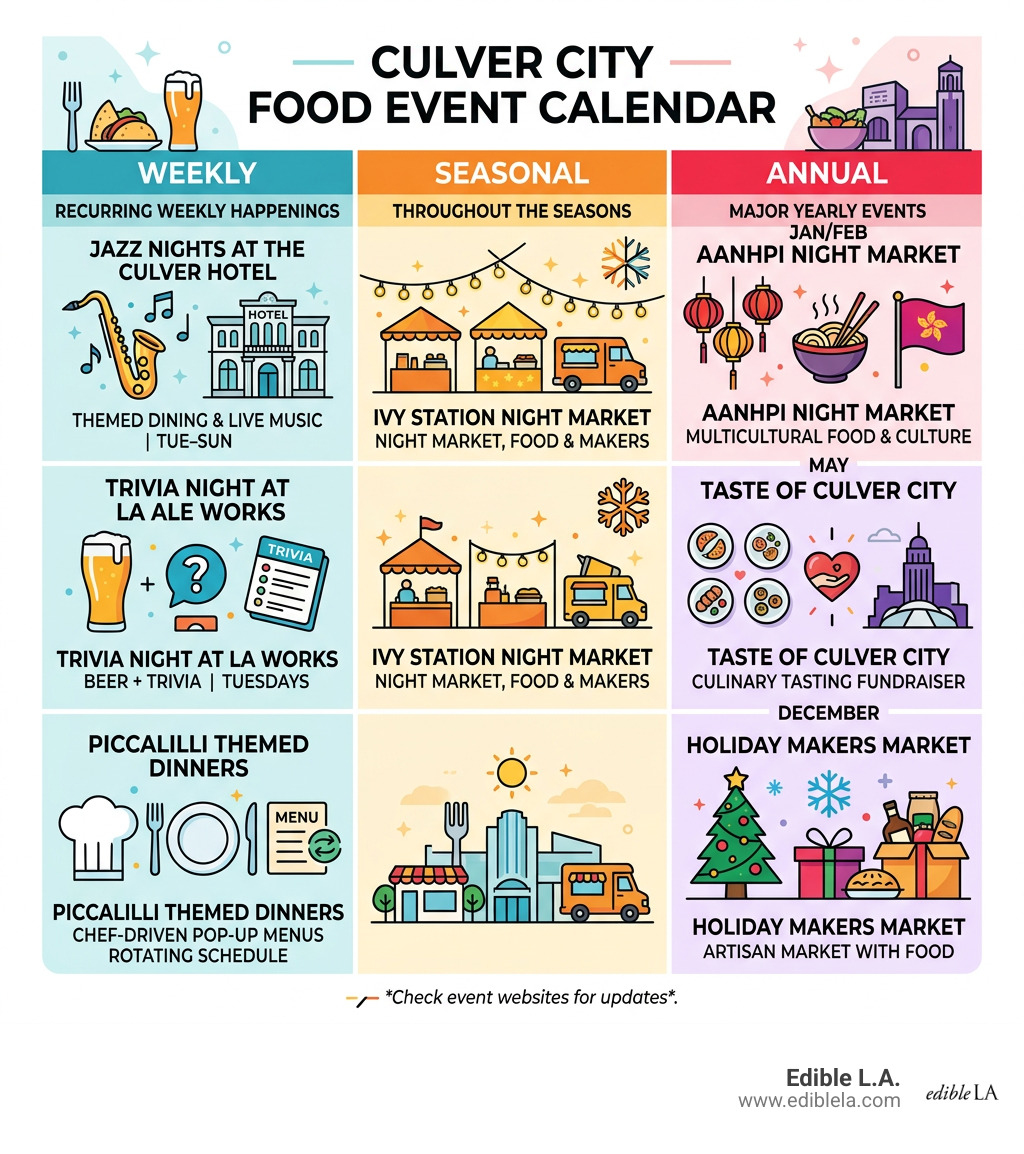 CULVER CITY
FOOD EVENT CALENDAR

WEEKLY
RECURRING WEEKLY HAPPENINGS

JAZZ NIGHTS AT THE CULVER HOTEL

HOTEL

THEMED DINING & LIVE MUSIC | TUE–SUN

TRIVIA NIGHT AT LA ALE WORKS

TRIVIA

TRIVIA NIGHT AT LA WORKS
BEER + TRIVIA | TUESDAYS

PICCALILLI THEMED DINNERS

MENU

PICCALILLI THEMED DINNERS
CHEF-DRIVEN POP-UP MENUS
ROTATING SCHEDULE

SEASONAL
THROUGHOUT THE SEASONS

IVY STATION NIGHT MARKET
NIGHT MARKET, FOOD & MAKERS

IVY STATION NIGHT MARKET
NIGHT MARKET, FOOD & MAKERS

ANNUAL
MAJOR YEARLY EVENTS
JAN/FEB
AANHPI NIGHT MARKET

AANHPI NIGHT MARKET
MULTICULTURAL FOOD & CULTURE

MAY
TASTE OF CULVER CITY

TASTE OF CULVER CITY
CULINARY TASTING FUNDRAISER

DECEMBER
HOLIDAY MAKERS MARKET

HOLIDAY MAKERS MARKET
ARTISAN MARKET WITH FOOD

*Check event websites for updates*.

Edible L.A.
www.ediblela.com
edible LA